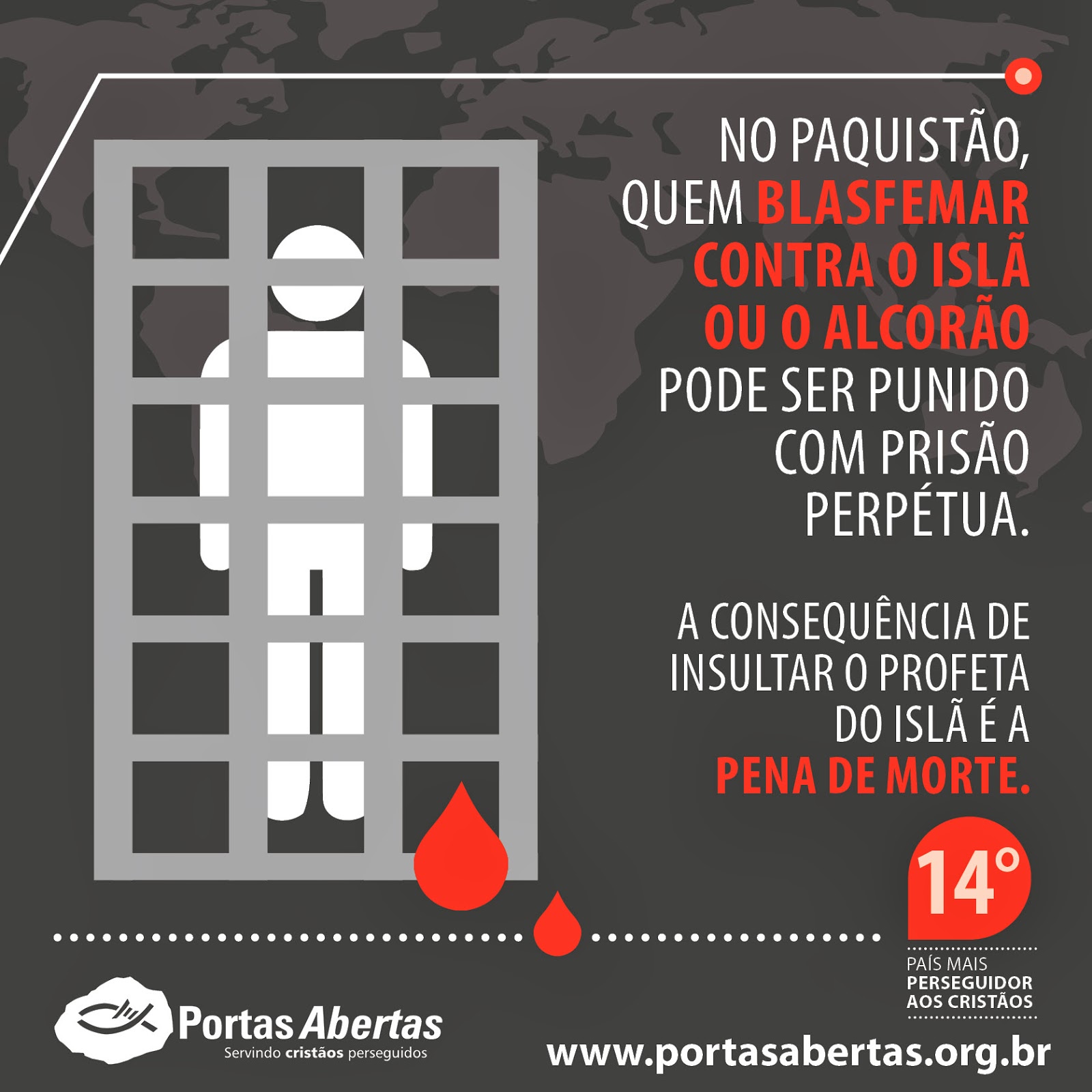 NO PAQUISTÃO, QUEM BLASFEMAR CONTRA O ISLÃ OU O ALCORÃO PODE SER PUNIDO COM PRISÃO PERPÉTUA.

A CONSEQUÊNCIA DE INSULTAR O PROFETA DO ISLÃ É A PENA DE MORTE.

14°

PAÍS MAIS PERSEGUIDOR AOS CRISTÃOS

Portas Abertas
Servindo cristãos perseguidos

www.portasabertas.org.br