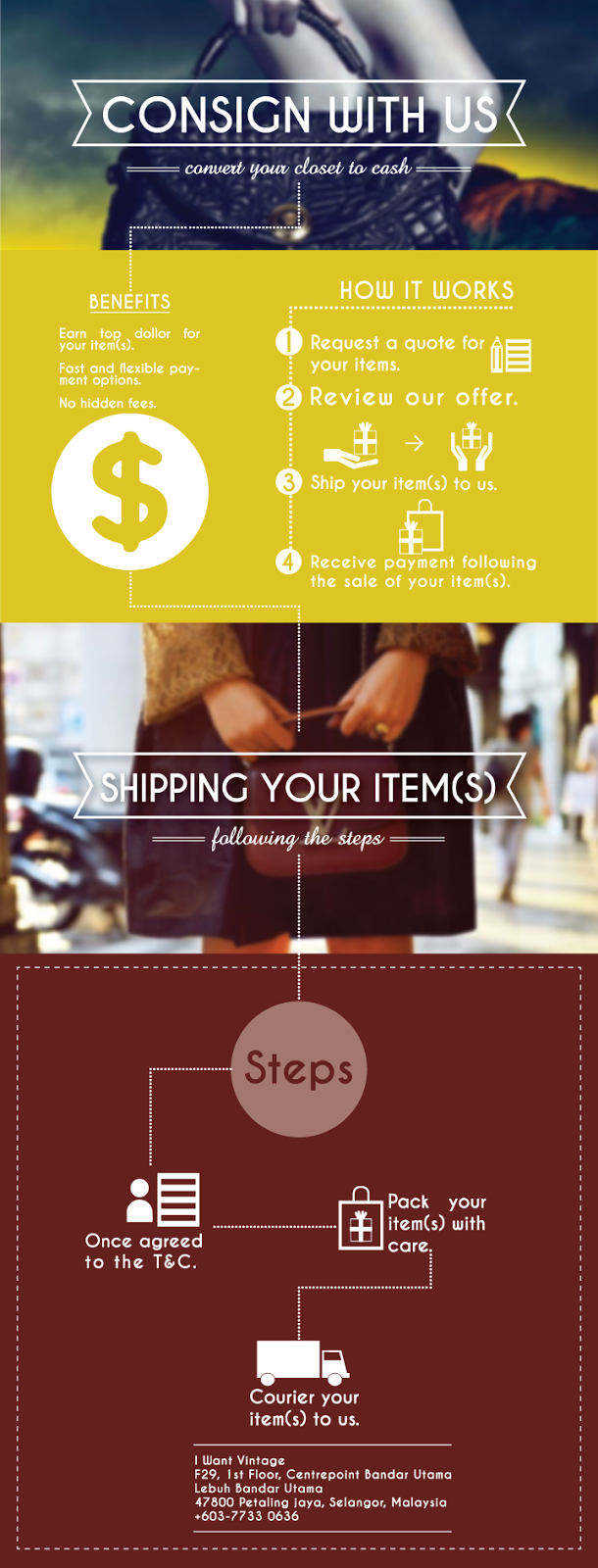 CONSIGN WITH US

convert your closet to cash

BENEFITS

Earn top dollor for your item(s).

Fast and flexible payment options.

No hidden fees.

$

HOW IT WORKS

1 Request a quote for your items.

2 Review our offer.

3 Ship your item(s) to us.

4 Receive payment following the sale of your item(s).

SHIPPING YOUR ITEM(S)

following the steps

Steps

Once agreed to the T&C.

Pack your item(s) with care.

Courier your item(s) to us.

I Want Vintage
F29, 1st Floor, Centrepoint Bandar Utama
Lebuh Bandar Utama
47800 Petaling Jaya, Selangor, Malaysia
+603-7733 0636