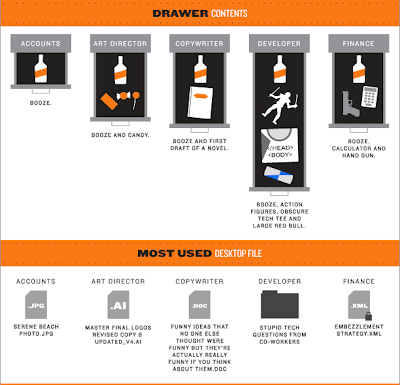 DRAWER CONTENTS

ACCOUNTS

BOOZE.

ART DIRECTOR

BOOZE AND CANDY.

COPYWRITER

BOOZE AND FIRST DRAFT OF A NOVEL.

DEVELOPER

</HEAD> <BODY>

BOOZE, ACTION FIGURES, OBSCURE TECH TEE AND LARGE RED BULL.

FINANCE

BOOZE, CALCULATOR AND HAND GUN.

MOST USED DESKTOP FILE

ACCOUNTS

.JPG

SERENE BEACH PHOTO.JPG

ART DIRECTOR

.AI

MASTER FINAL LOGOS REVISED COPY 6 UPDATED_V4.AI

COPYWRITER

.DOC

FUNNY IDEAS THAT NO ONE ELSE THOUGHT WERE FUNNY BUT THEY'RE ACTUALLY REALLY FUNNY IF YOU THINK ABOUT THEM.DOC

DEVELOPER

STUPID TECH QUESTIONS FROM CO-WORKERS

FINANCE

.XML

EMBEZZLEMENT STRATEGY.XML