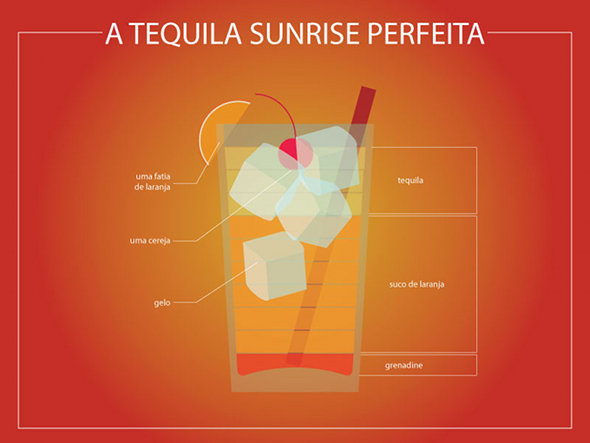 A TEQUILA SUNRISE PERFEITA

uma fatia de laranja

uma cereja

gelo

tequila

suco de laranja

grenadine