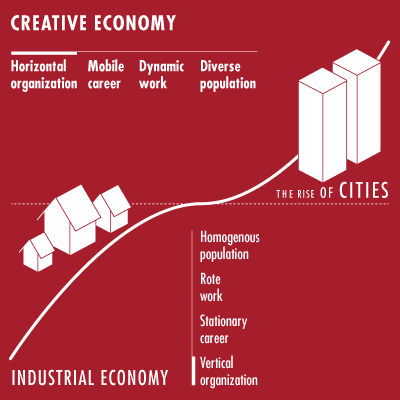 CREATIVE ECONOMY

Horizontal organization

Mobile career

Dynamic work

Diverse population

THE RISE OF CITIES

Homogenous population

Rote work

Stationary career

Vertical organization

INDUSTRIAL ECONOMY