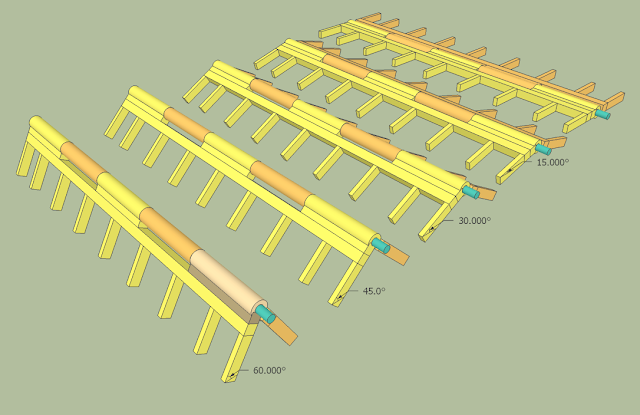 15.000°

30.000°

45.0°

60.000°