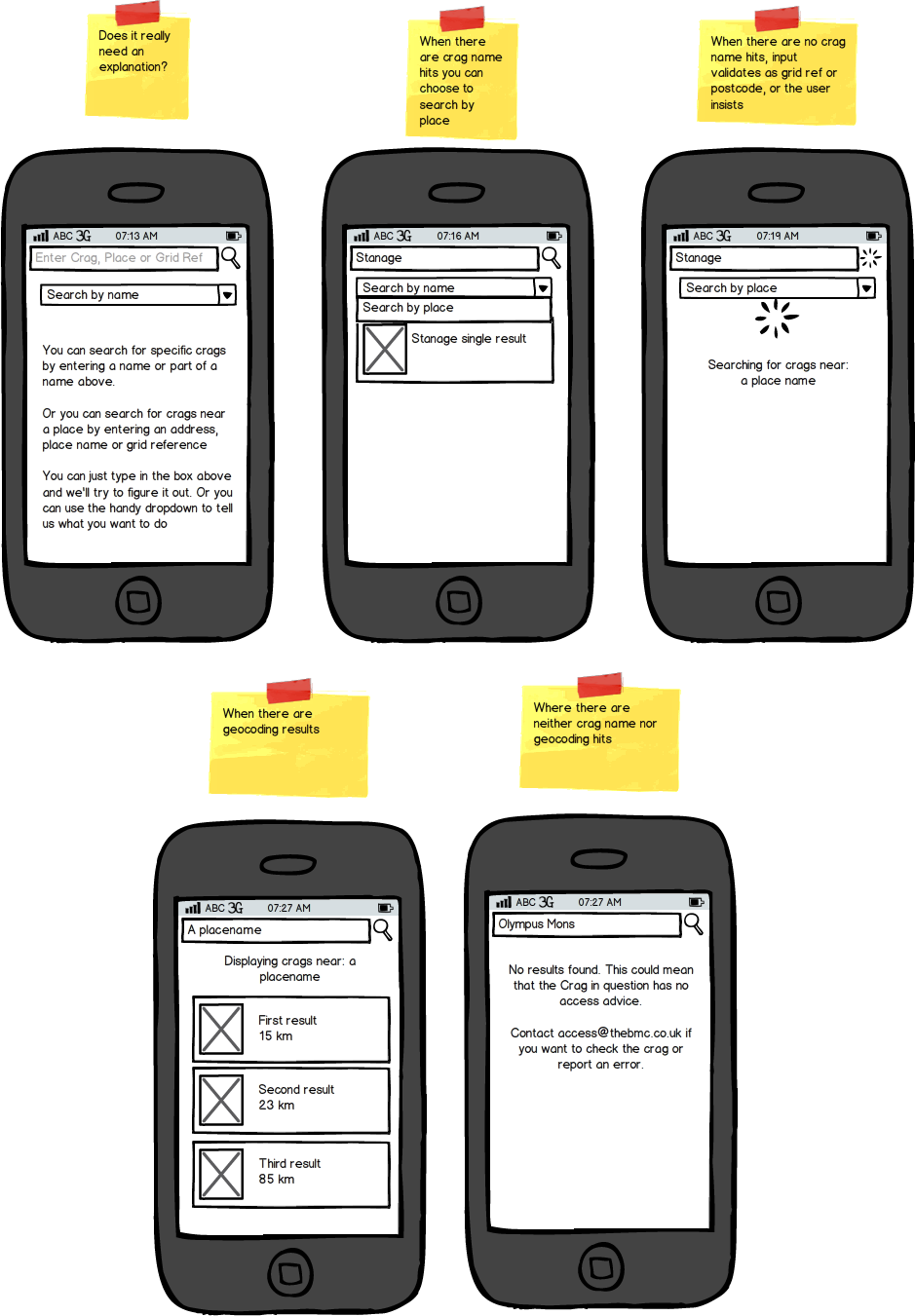 Does it really need an explanation?

ABC 3G 07:13 AM

Enter Crag, Place or Grid Ref

Search by name

You can search for specific crags by entering a name or part of a name above.

Or you can search for crags near a place by entering an address, place name or grid reference

You can just type in the box above and we'll try to figure it out. Or you can use the handy dropdown to tell us what you want to do

When there are crag name hits you can choose to search by place

ABC 3G 07:16 AM

Stanage

Search by name

Search by place

Stanage single result

When there are no crag name hits, input validates as grid ref or postcode, or the user insists

ABC 3G 07:19 AM

Stanage

Search by place

Searching for crags near: a place name

When there are geocoding results

ABC 3G 07:27 AM

A placename

Displaying crags near: a placename

First result
15 km

Second result
23 km

Third result
85 km

Where there are neither crag name nor geocoding hits

ABC 3G 07:27 AM

Olympus Mons

No results found. This could mean that the Crag in question has no access advice.

Contact access@thebmc.co.uk if you want to check the crag or report an error.