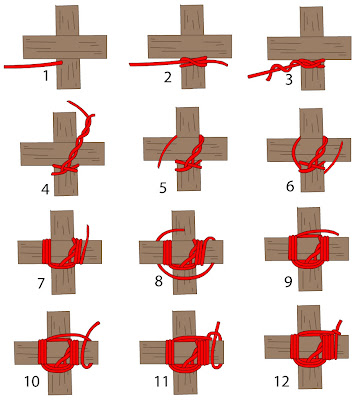 1
2
3
4
5
6
7
8
9
10
11
12