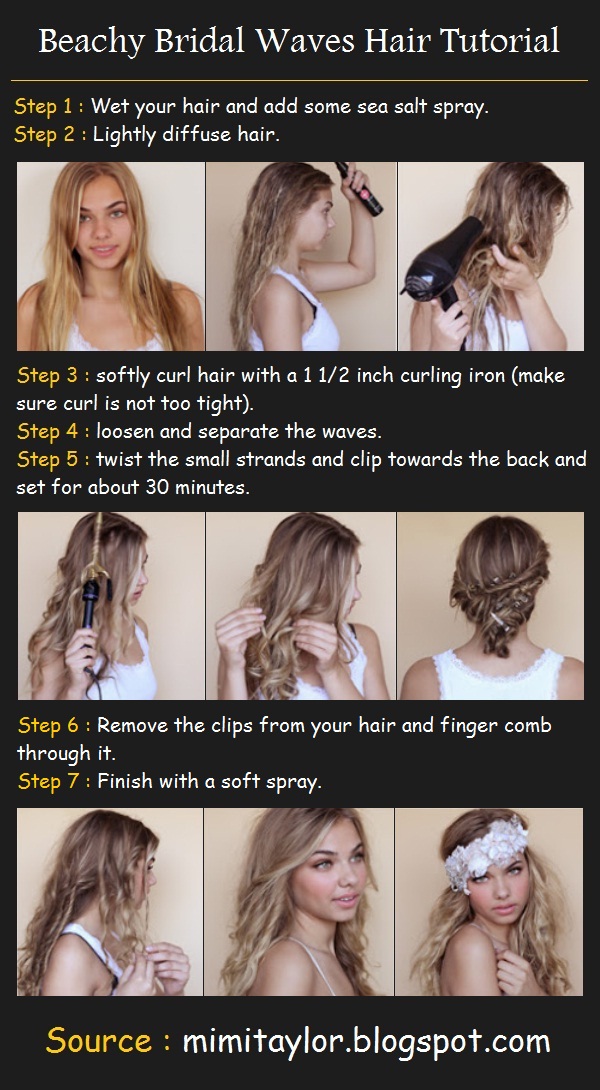 Beachy Bridal Waves Hair Tutorial

Step 1 : Wet your hair and add some sea salt spray.
Step 2 : Lightly diffuse hair.

Step 3 : softly curl hair with a 1 1/2 inch curling iron (make sure curl is not too tight).
Step 4 : loosen and separate the waves.
Step 5 : twist the small strands and clip towards the back and set for about 30 minutes.

Step 6 : Remove the clips from your hair and finger comb through it.
Step 7 : Finish with a soft spray.

Source : mimitaylor.blogspot.com