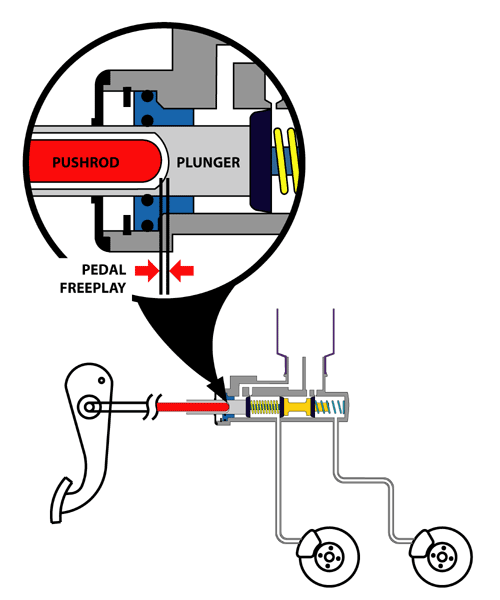 PUSHROD
PLUNGER
PEDAL FREEPLAY