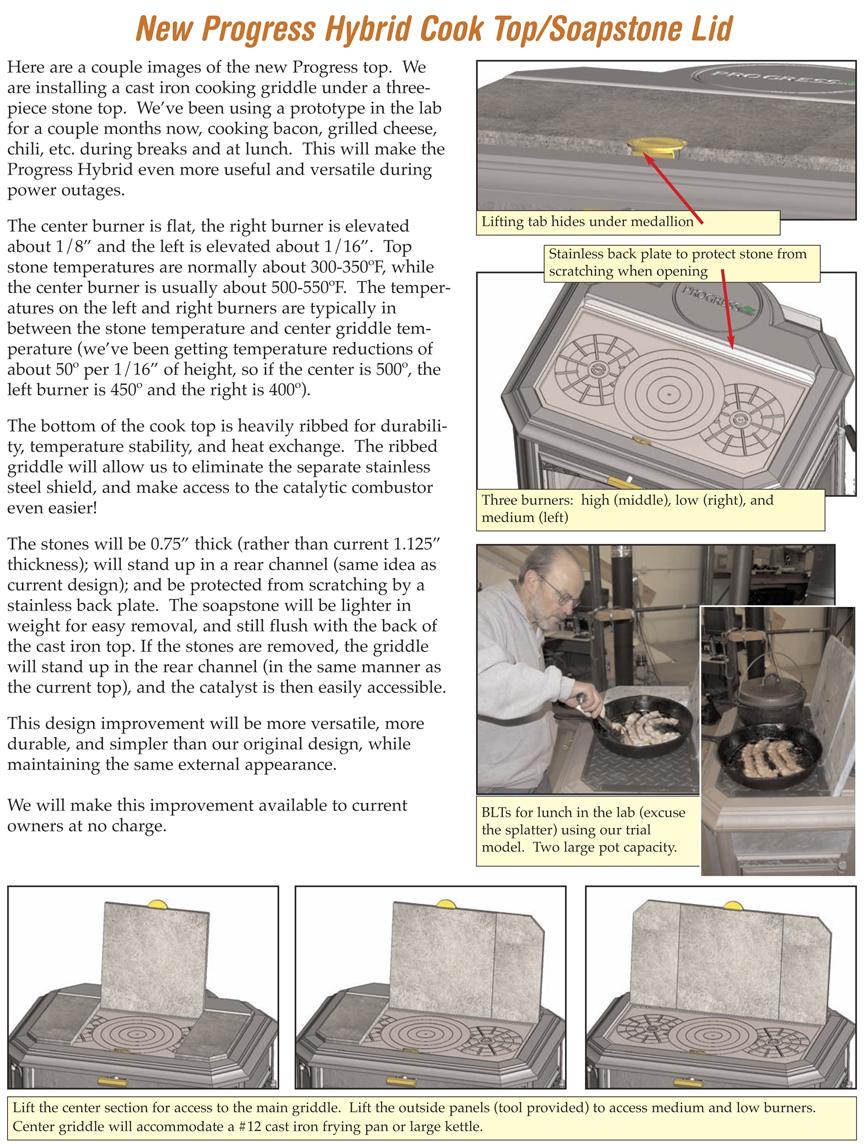 New Progress Hybrid Cook Top/Soapstone Lid

Here are a couple images of the new Progress top. We are installing a cast iron cooking griddle under a three-piece stone top. We've been using a prototype in the lab for a couple months now, cooking bacon, grilled cheese, chili, etc. during breaks and at lunch. This will make the Progress Hybrid even more useful and versatile during power outages.

The center burner is flat, the right burner is elevated about 1/8" and the left is elevated about 1/16". Top stone temperatures are normally about 300-350ºF, while the center burner is usually about 500-550ºF. The temperatures on the left and right burners are typically in between the stone temperature and center griddle temperature (we've been getting temperature reductions of about 50º per 1/16" of height, so if the center is 500º, the left burner is 450º and the right is 400º).

The bottom of the cook top is heavily ribbed for durability, temperature stability, and heat exchange. The ribbed griddle will allow us to eliminate the separate stainless steel shield, and make access to the catalytic combustor even easier!

The stones will be 0.75" thick (rather than current 1.125" thickness); will stand up in a rear channel (same idea as current design); and be protected from scratching by a stainless back plate. The soapstone will be lighter in weight for easy removal, and still flush with the back of the cast iron top. If the stones are removed, the griddle will stand up in the rear channel (in the same manner as the current top), and the catalyst is then easily accessible.

This design improvement will be more versatile, more durable, and simpler than our original design, while maintaining the same external appearance.

We will make this improvement available to current owners at no charge.

PROGRESS

Lifting tab hides under medallion

Stainless back plate to protect stone from scratching when opening

PROGRESS

Three burners: high (middle), low (right), and medium (left)

BLTs for lunch in the lab (excuse the splatter) using our trial model. Two large pot capacity.

Lift the center section for access to the main griddle. Lift the outside panels (tool provided) to access medium and low burners. Center griddle will accommodate a #12 cast iron frying pan or large kettle.