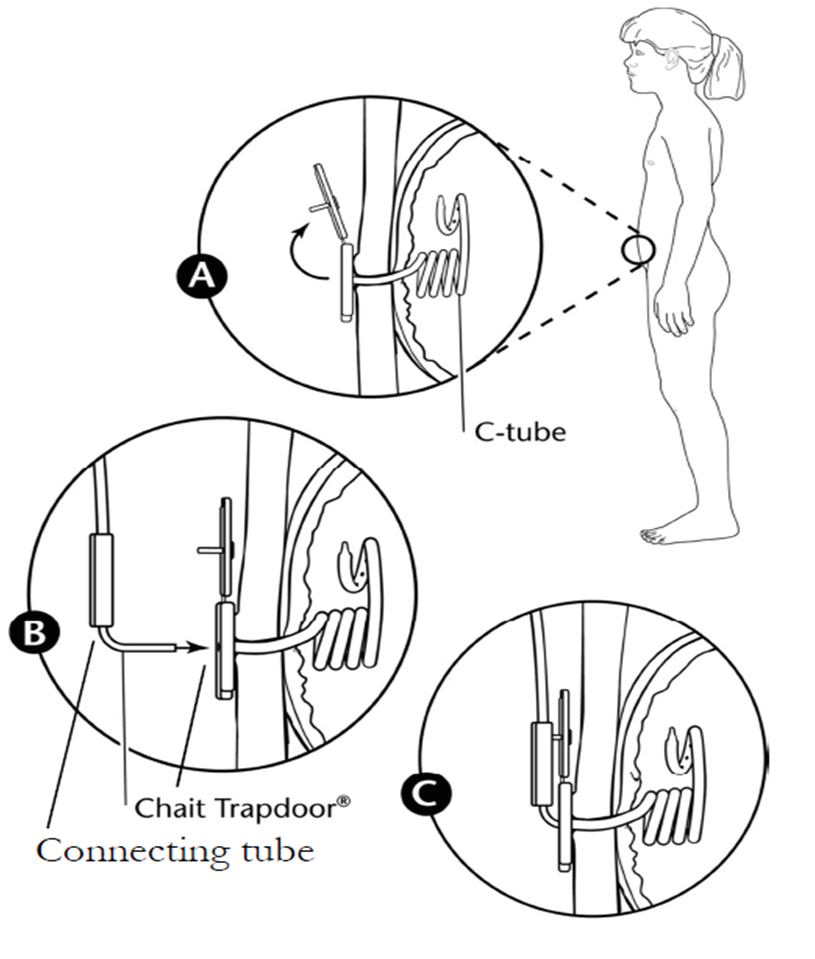 A

C-tube

B

Chait Trapdoor®

Connecting tube

C