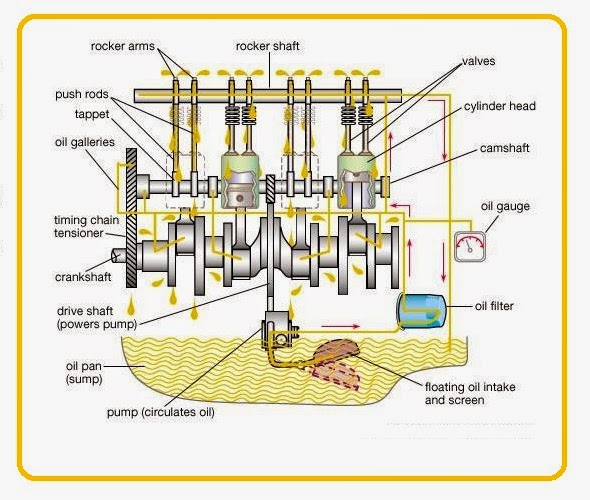 rocker arms

rocker shaft

valves

push rods

tappet

cylinder head

oil galleries

camshaft

oil gauge

timing chain tensioner

crankshaft

drive shaft (powers pump)

oil filter

oil pan (sump)

floating oil intake and screen

pump (circulates oil)