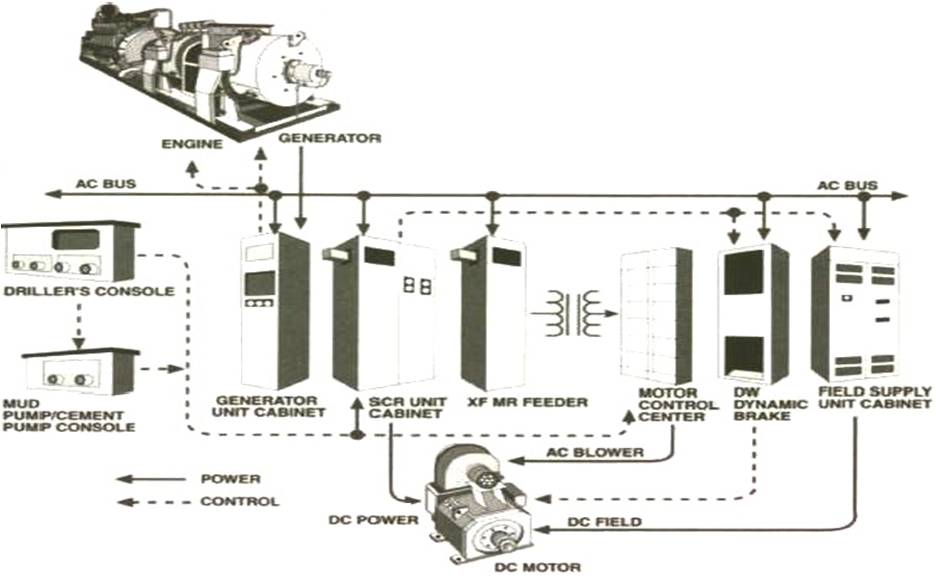 ENGINE
GENERATOR
AC BUS
AC BUS
DRILLER'S CONSOLE
MUD PUMP/CEMENT PUMP CONSOLE
GENERATOR UNIT CABINET
SCR UNIT CABINET
XF MR FEEDER
MOTOR CONTROL CENTER
DW DYNAMIC BRAKE
FIELD SUPPLY UNIT CABINET
AC BLOWER
POWER
CONTROL
DC POWER
DC FIELD
DC MOTOR