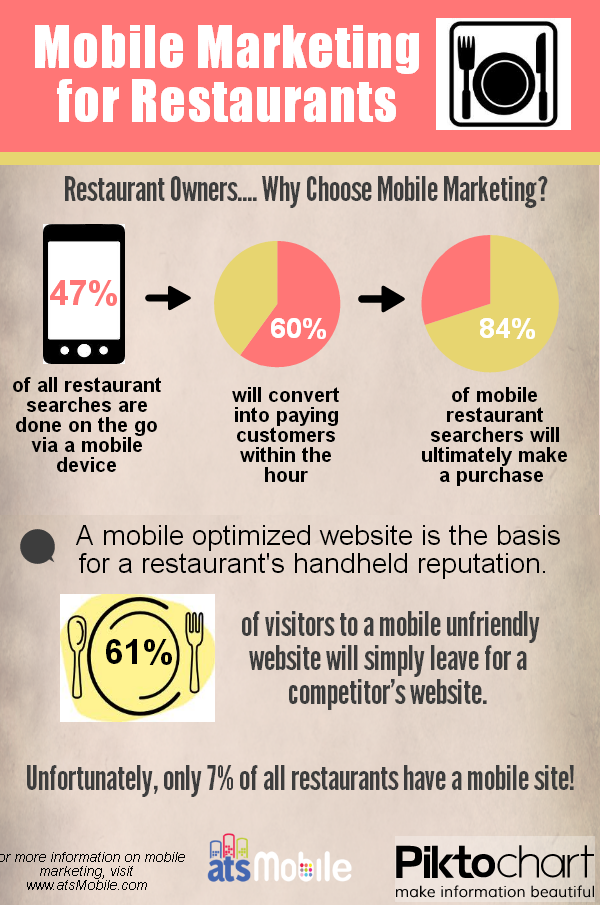 Mobile Marketing for Restaurants

Restaurant Owners.... Why Choose Mobile Marketing?

47%

of all restaurant searches are done on the go via a mobile device

60%

will convert into paying customers within the hour

84%

of mobile restaurant searchers will ultimately make a purchase

A mobile optimized website is the basis for a restaurant's handheld reputation.

61%

of visitors to a mobile unfriendly website will simply leave for a competitor's website.

Unfortunately, only 7% of all restaurants have a mobile site!

or more information on mobile marketing, visit www.atsMobile.com

atsMobile

Piktochart
make information beautiful