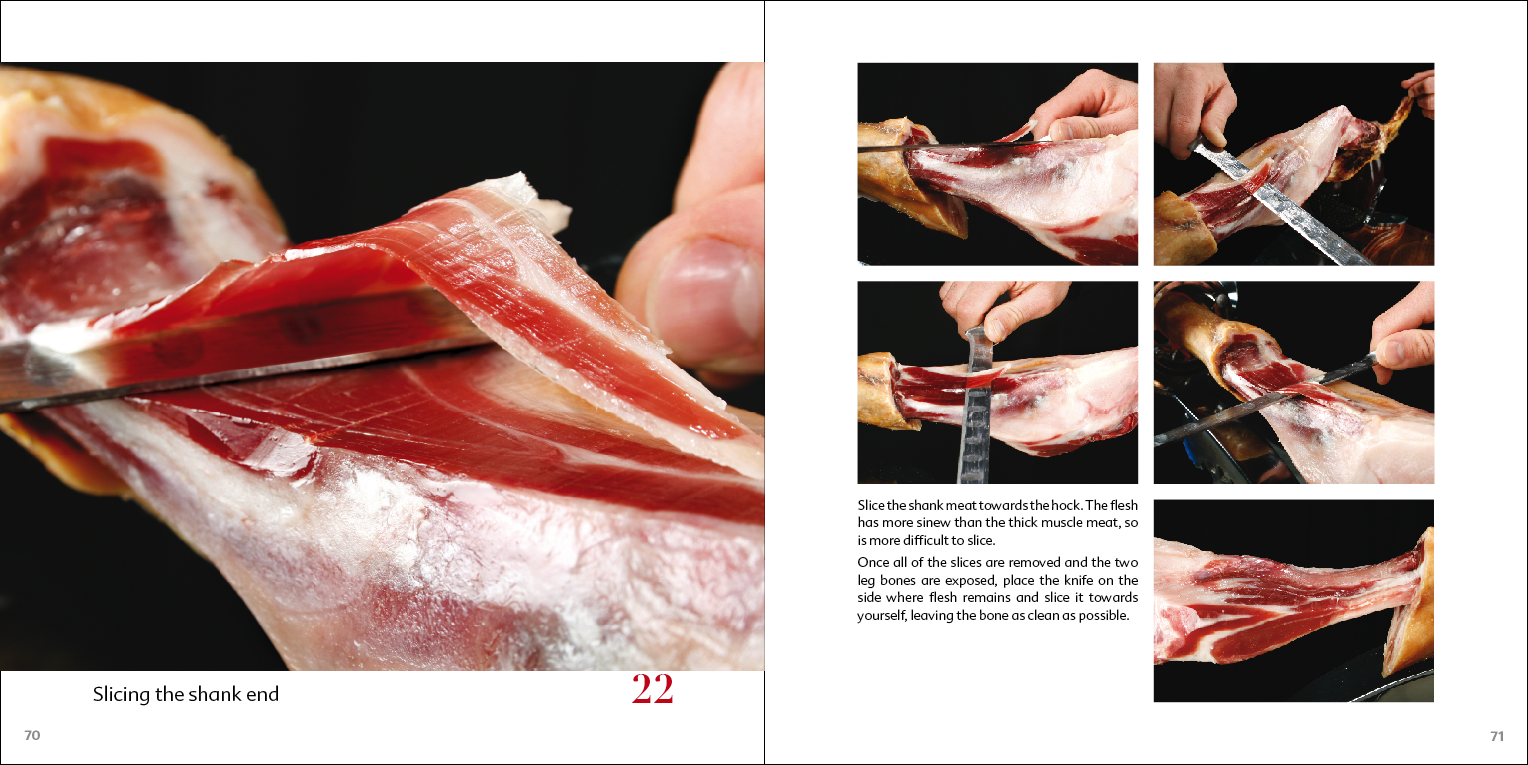 Slicing the shank end

22

70

Slice the shank meat towards the hock. The flesh has more sinew than the thick muscle meat, so is more difficult to slice.

Once all of the slices are removed and the two leg bones are exposed, place the knife on the side where flesh remains and slice it towards yourself, leaving the bone as clean as possible.

71