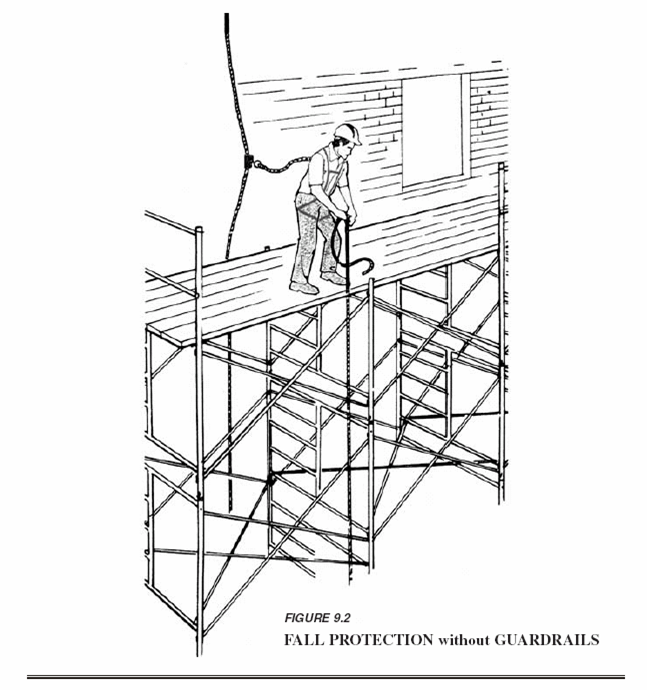 FIGURE 9.2
FALL PROTECTION without GUARDRAILS