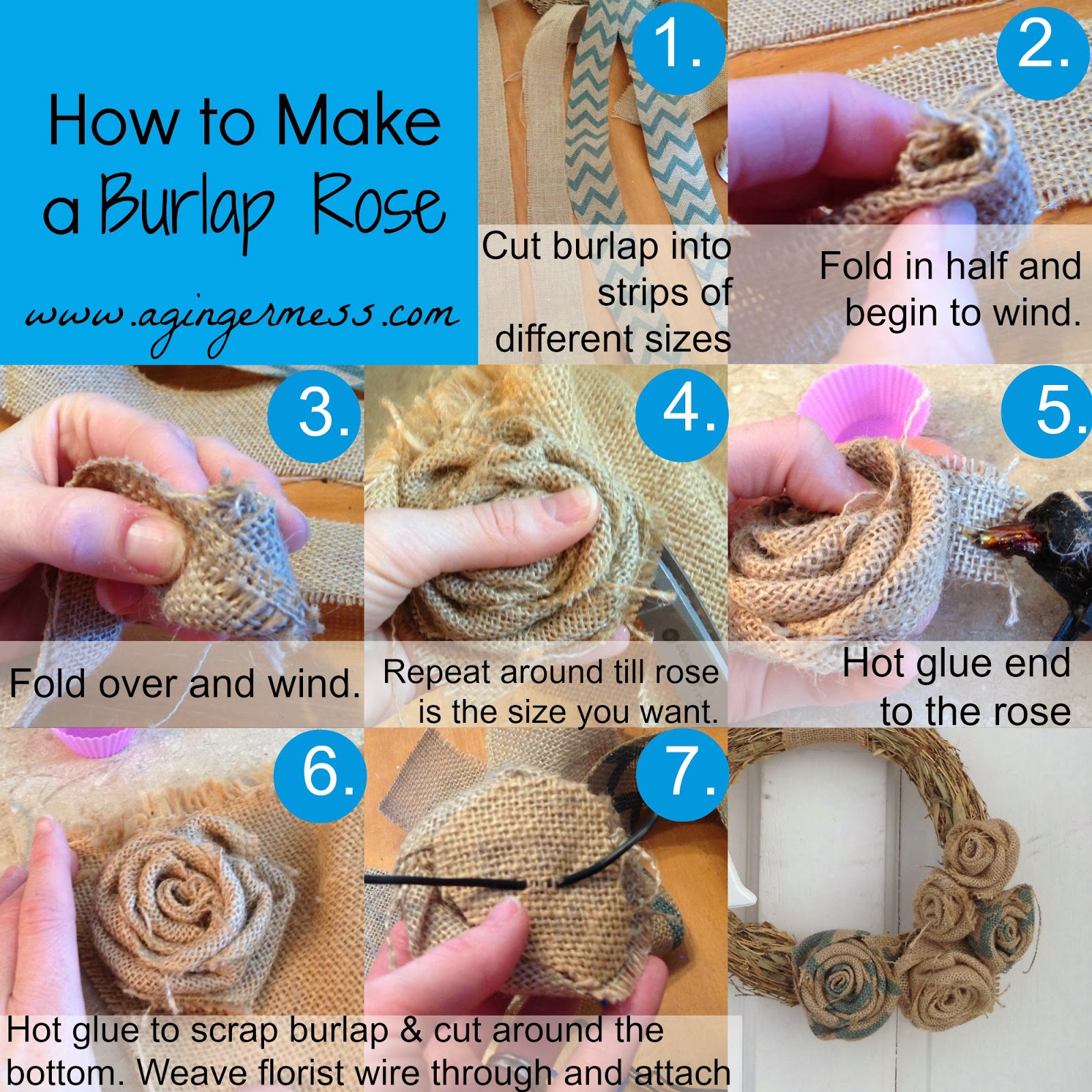 How to Make a Burlap Rose

www.agingermess.com

1.

Cut burlap into strips of different sizes

2.

Fold in half and begin to wind.

3.

Fold over and wind.

4.

Repeat around till rose is the size you want.

5.

Hot glue end to the rose

6.

7.

Hot glue to scrap burlap & cut around the bottom. Weave florist wire through and attach