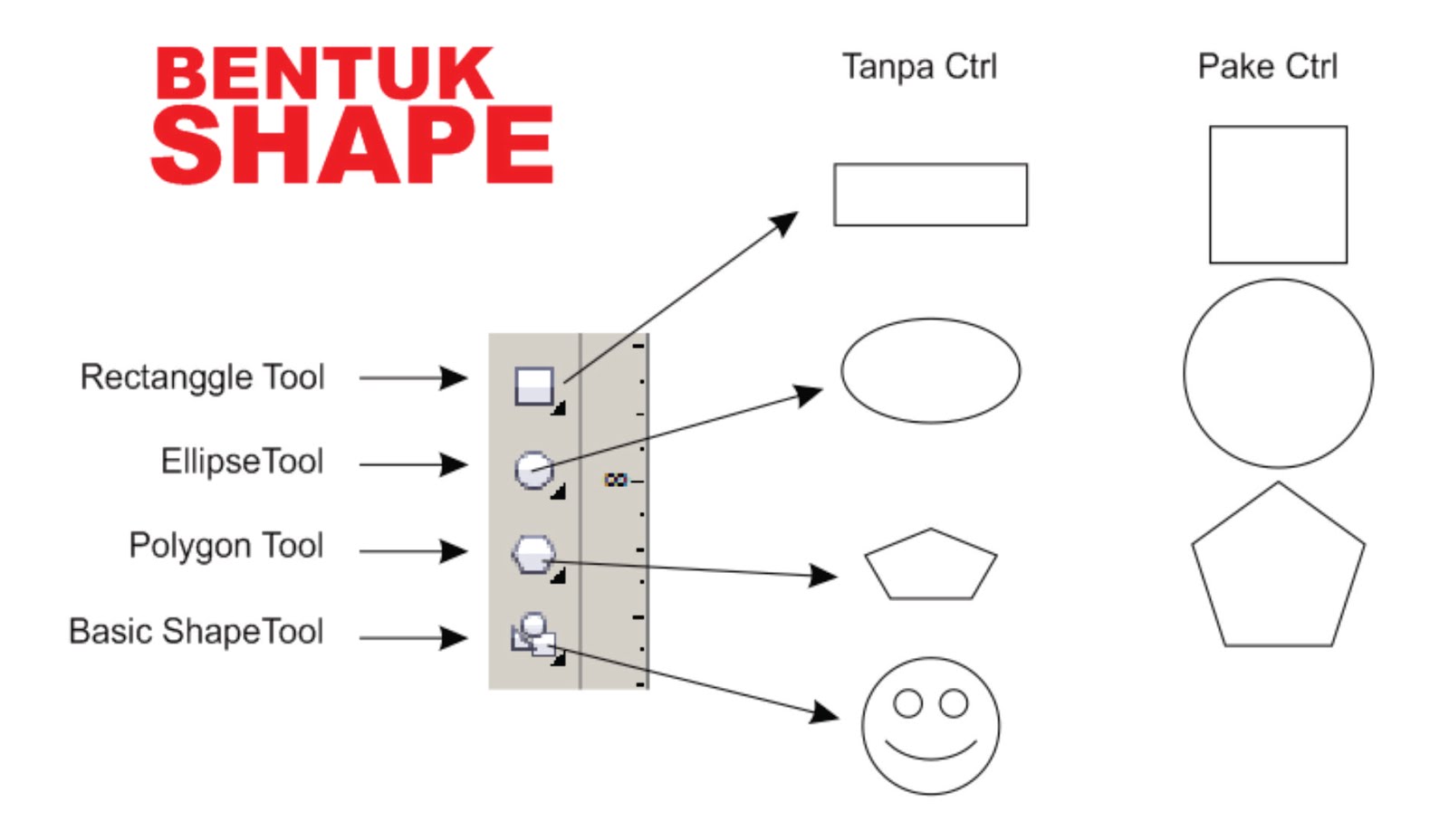 BENTUK SHAPE

Tanpa Ctrl

Pake Ctrl

Rectanggle Tool

EllipseTool

Polygon Tool

Basic ShapeTool

8