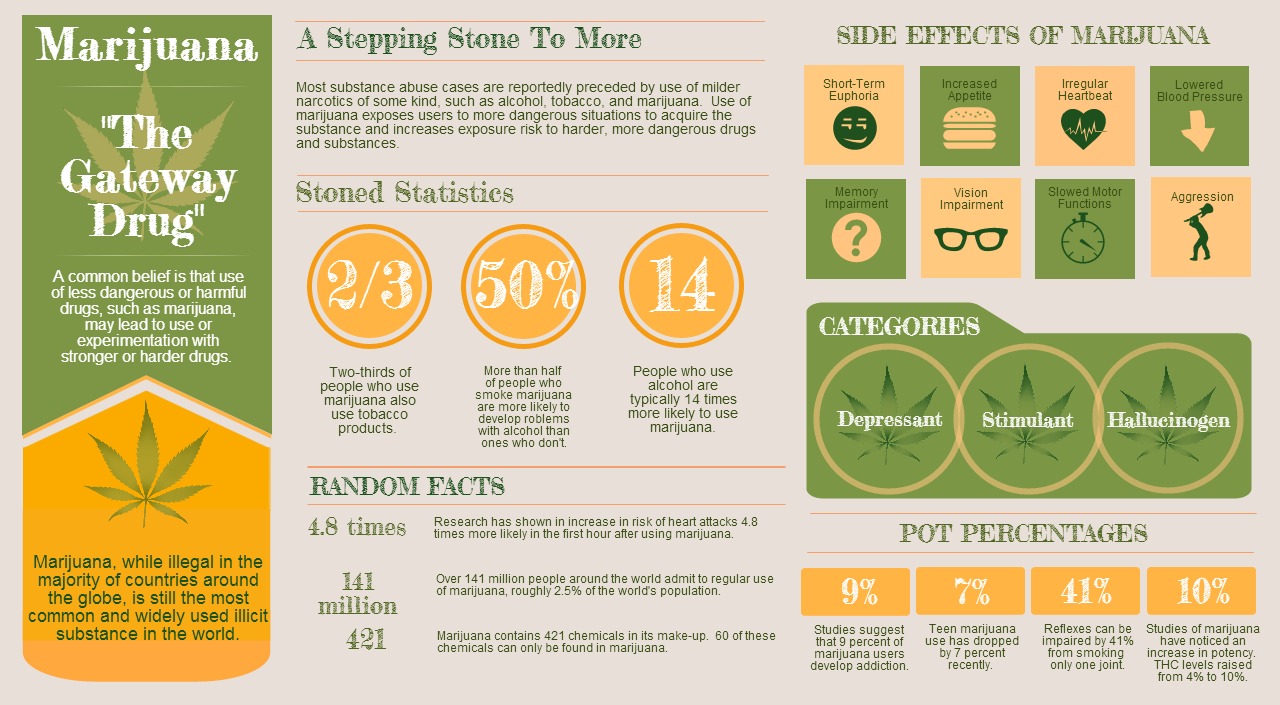 Marijuana

"The Gateway Drug"

A common belief is that use of less dangerous or harmful drugs, such as marijuana, may lead to use or experimentation with stronger or harder drugs.

Marijuana, while illegal in the majority of countries around the globe, is still the most common and widely used illicit substance in the world.

A Stepping Stone To More

Most substance abuse cases are reportedly preceded by use of milder narcotics of some kind, such as alcohol, tobacco, and marijuana. Use of marijuana exposes users to more dangerous situations to acquire the substance and increases exposure risk to harder, more dangerous drugs and substances.

Stoned Statistics

2/3

Two-thirds of people who use marijuana also use tobacco products.

50%

More than half of people who smoke marijuana are more likely to develop roblems with alcohol than ones who don't.

14

People who use alcohol are typically 14 times more likely to use marijuana.

RANDOM FACTS

4.8 times

Research has shown in increase in risk of heart attacks 4.8 times more likely in the first hour after using marijuana.

141 million

Over 141 million people around the world admit to regular use of marijuana, roughly 2.5% of the world's population.

421

Marijuana contains 421 chemicals in its make-up. 60 of these chemicals can only be found in marijuana.

SIDE EFFECTS OF MARIJUANA

Short-Term Euphoria

Increased Appetite

Irregular Heartbeat

Lowered Blood Pressure

Memory Impairment

Vision Impairment

Slowed Motor Functions

Aggression

CATEGORIES

Depressant

Stimulant

Hallucinogen

POT PERCENTAGES

9%

Studies suggest that 9 percent of marijuana users develop addiction.

7%

Teen marijuana use has dropped by 7 percent recently.

41%

Reflexes can be impaired by 41% from smoking only one joint.

10%

Studies of marijuana have noticed an increase in potency. THC levels raised from 4% to 10%.