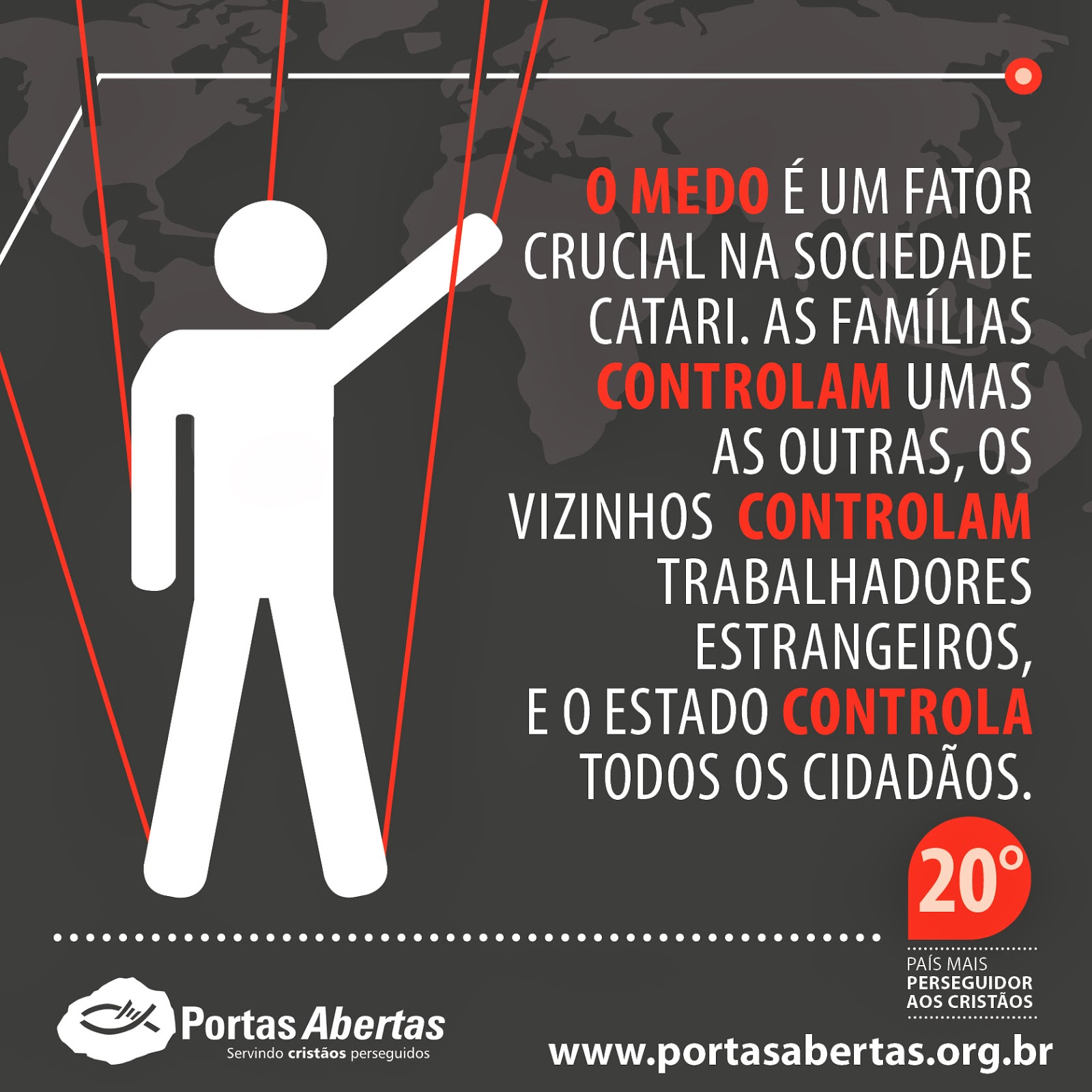 O MEDO É UM FATOR CRUCIAL NA SOCIEDADE CATARI. AS FAMÍLIAS CONTROLAM UMAS AS OUTRAS, OS VIZINHOS CONTROLAM TRABALHADORES ESTRANGEIROS, E O ESTADO CONTROLA TODOS OS CIDADÃOS.

20°

PAÍS MAIS PERSEGUIDOR AOS CRISTÃOS

Portas Abertas
Servindo cristãos perseguidos

www.portasabertas.org.br