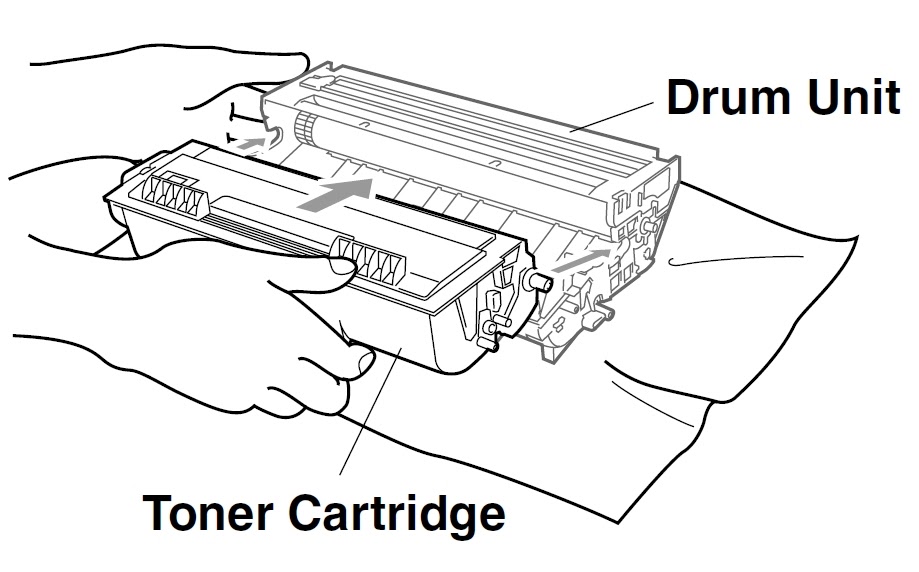 Drum Unit

Toner Cartridge