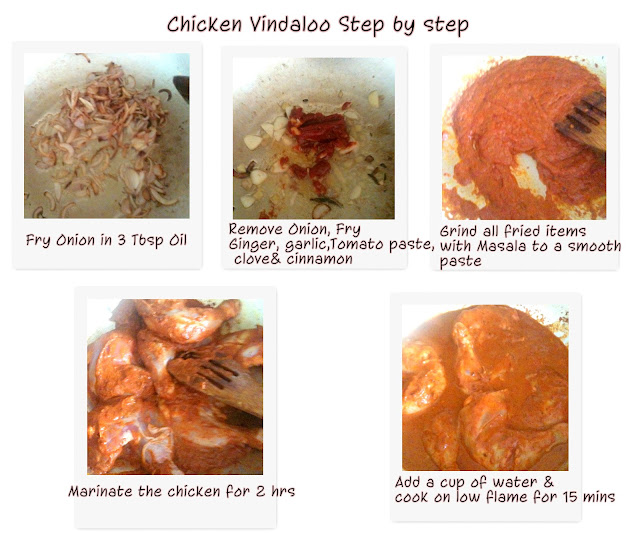 Chicken Vindaloo Step by step

Fry Onion in 3 Tbsp Oil

Remove Onion, Fry Ginger, garlic,Tomato paste, clove& cinnamon

Grind all fried items with Masala to a smooth paste

Marinate the chicken for 2 hrs

Add a cup of water & cook on low flame for 15 mins