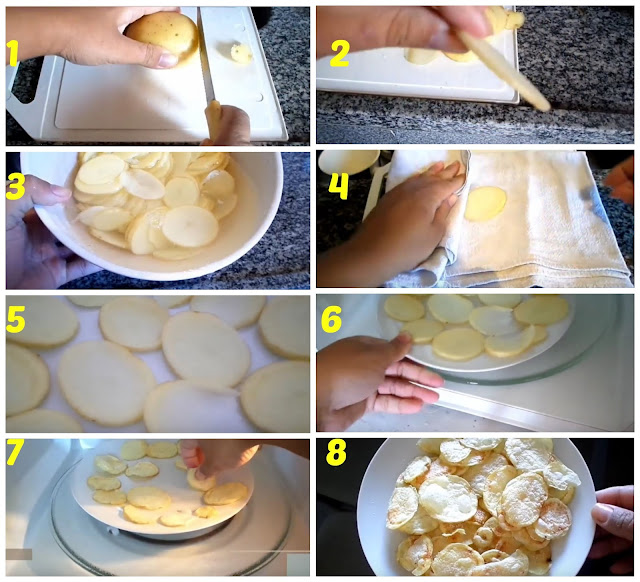 1
2
3
4
5
6
7
8