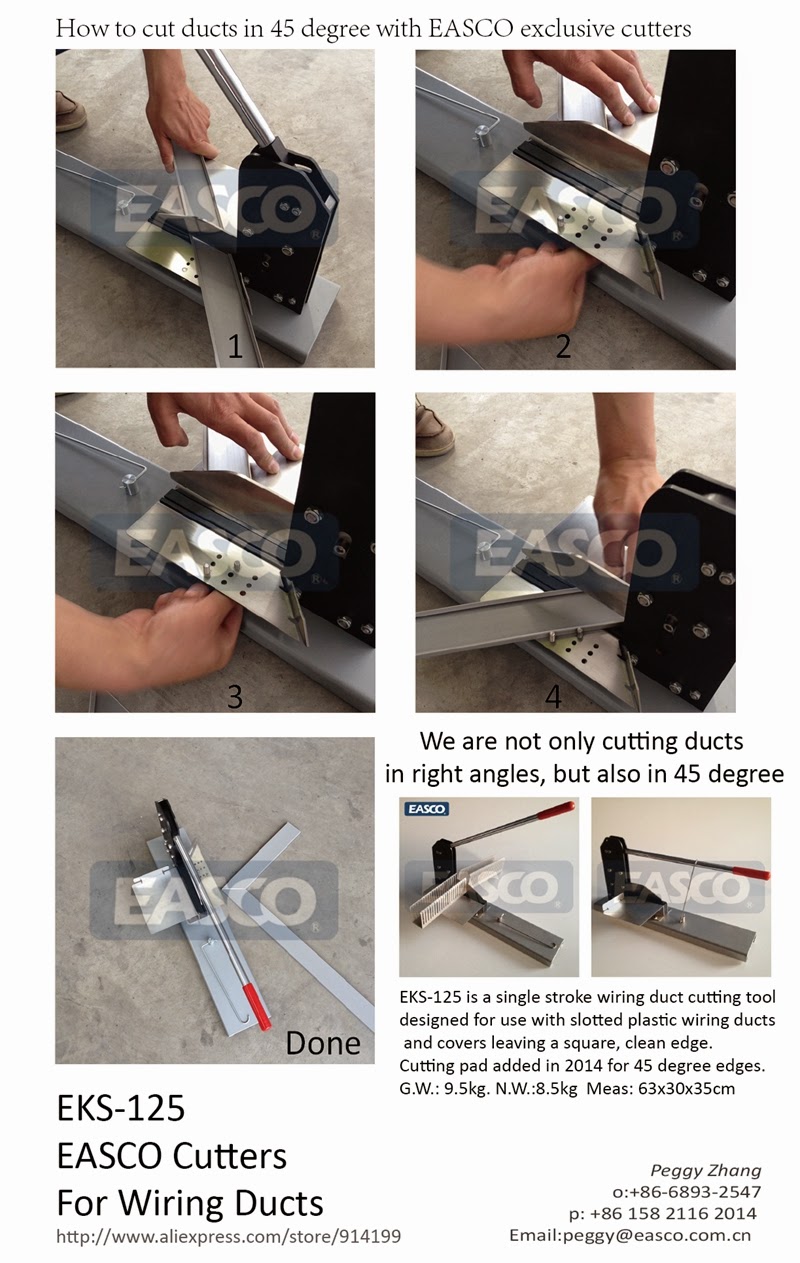 How to cut ducts in 45 degree with EASCO exclusive cutters

EASCO
1

EASCO
2

EASCO
3

EASCO
4

EASCO
Done

We are not only cutting ducts in right angles, but also in 45 degree

EASCO
EASCO

EASCO

EKS-125 is a single stroke wiring duct cutting tool designed for use with slotted plastic wiring ducts and covers leaving a square, clean edge.
Cutting pad added in 2014 for 45 degree edges.
G.W.: 9.5kg. N.W.:8.5kg Meas: 63x30x35cm

EKS-125
EASCO Cutters
For Wiring Ducts
http://www.aliexpress.com/store/914199

Peggy Zhang
o:+86-6893-2547
p: +86 158 2116 2014
Email:peggy@easco.com.cn