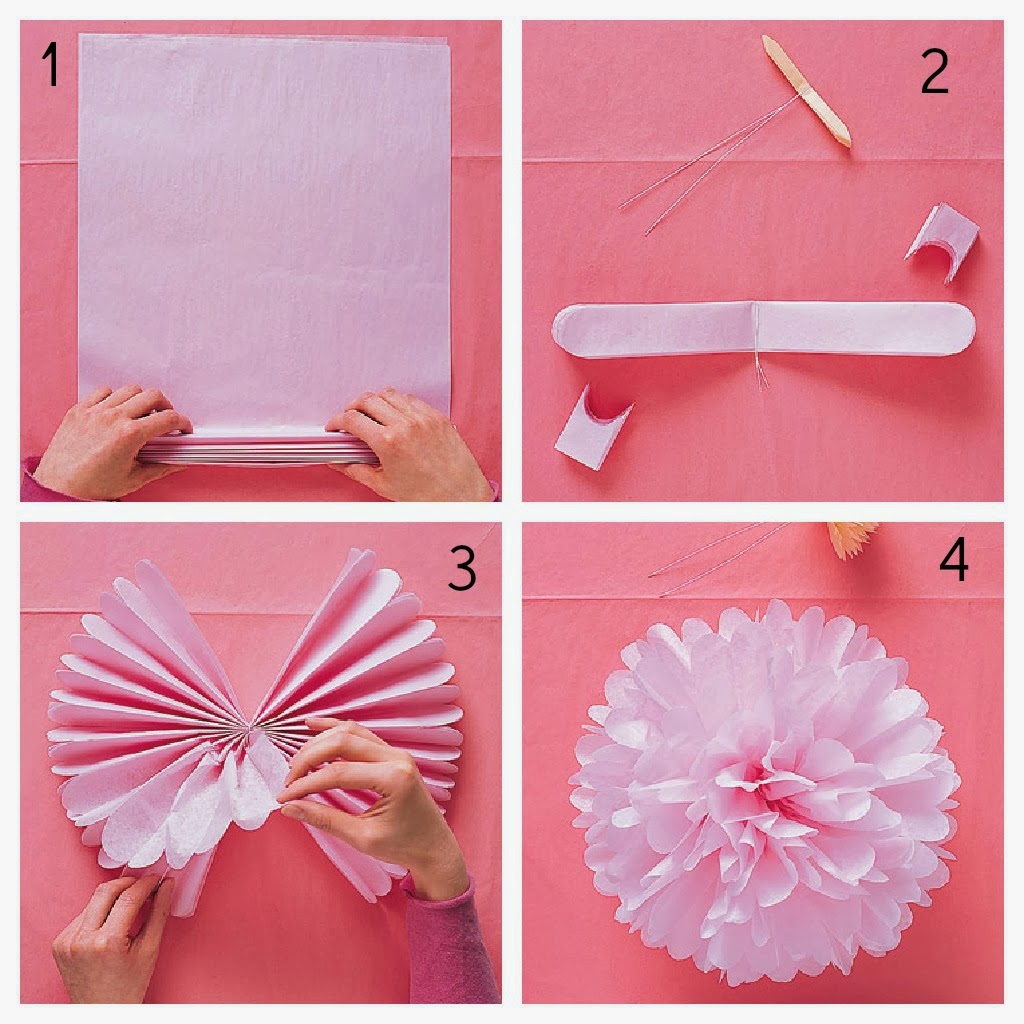 1

2

3

4