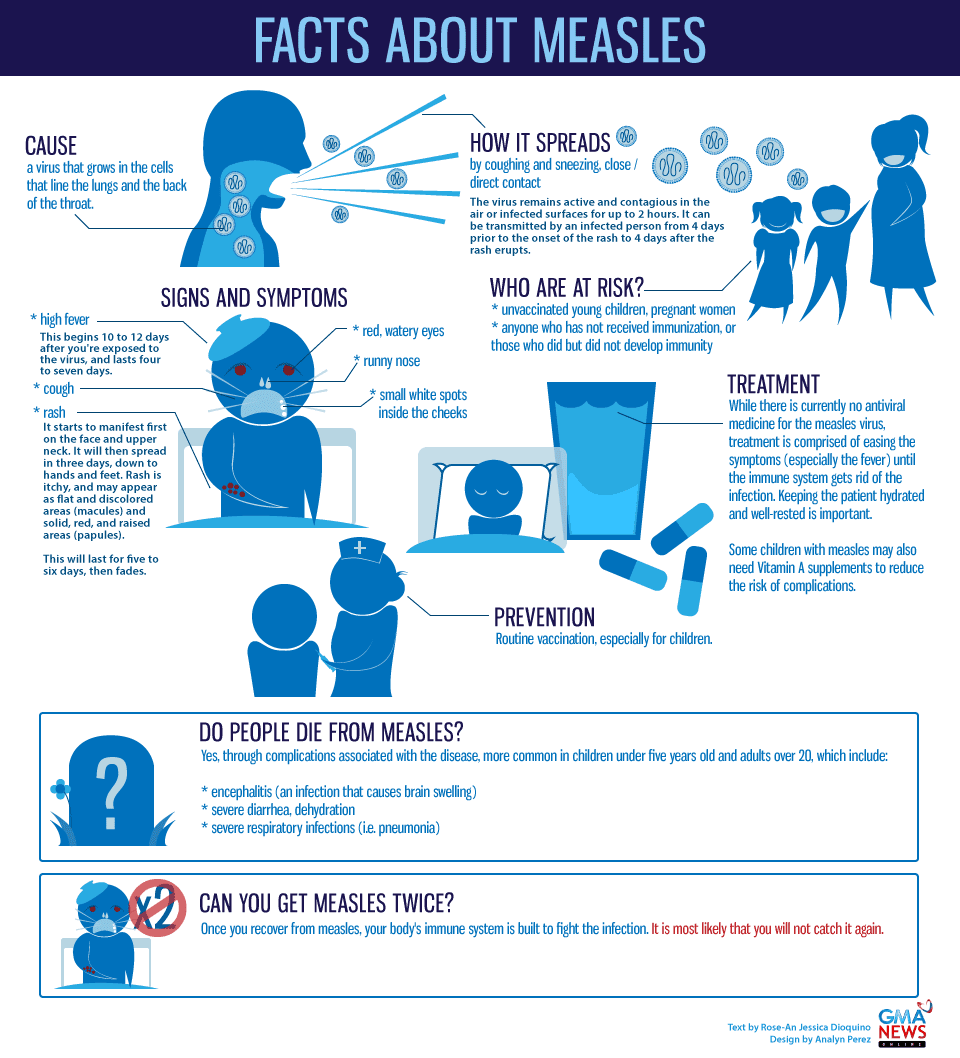 FACTS ABOUT MEASLES

CAUSE
a virus that grows in the cells that line the lungs and the back of the throat.

HOW IT SPREADS
by coughing and sneezing, close / direct contact

The virus remains active and contagious in the air or infected surfaces for up to 2 hours. It can be transmitted by an infected person from 4 days prior to the onset of the rash to 4 days after the rash erupts.

WHO ARE AT RISK?
* unvaccinated young children, pregnant women
* anyone who has not received immunization, or those who did but did not develop immunity

SIGNS AND SYMPTOMS
* high fever
This begins 10 to 12 days after you're exposed to the virus, and lasts four to seven days.
* cough
* rash
It starts to manifest first on the face and upper neck. It will then spread in three days, down to hands and feet. Rash is itchy, and may appear as flat and discolored areas (macules) and solid, red, and raised areas (papules).

This will last for five to six days, then fades.
* red, watery eyes
* runny nose
* small white spots inside the cheeks

TREATMENT
While there is currently no antiviral medicine for the measles virus, treatment is comprised of easing the symptoms (especially the fever) until the immune system gets rid of the infection. Keeping the patient hydrated and well-rested is important.

Some children with measles may also need Vitamin A supplements to reduce the risk of complications.

PREVENTION
Routine vaccination, especially for children.

?

DO PEOPLE DIE FROM MEASLES?
Yes, through complications associated with the disease, more common in children under five years old and adults over 20, which include:

* encephalitis (an infection that causes brain swelling)
* severe diarrhea, dehydration
* severe respiratory infections (i.e. pneumonia)

x2

CAN YOU GET MEASLES TWICE?
Once you recover from measles, your body's immune system is built to fight the infection. It is most likely that you will not catch it again.

Text by Rose-An Jessica Dioquino
Design by Analyn Perez
GMA NEWS ONLINE