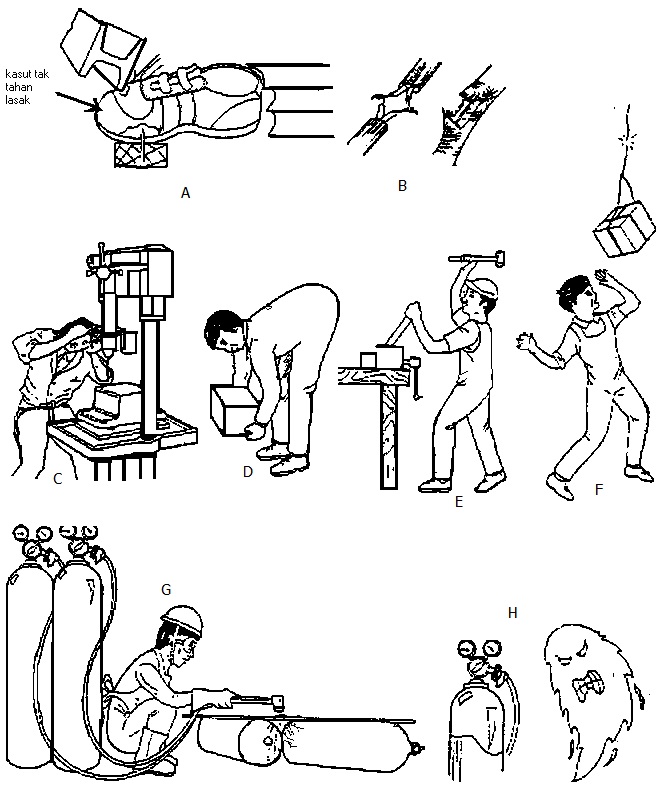 kasut tak tahan lasak

A

B

C

D

E

F

G

H