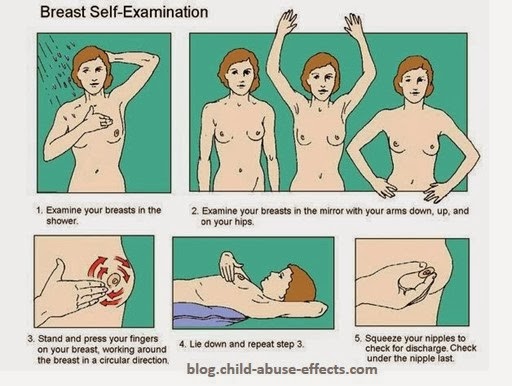 Breast Self-Examination

1. Examine your breasts in the shower.

2. Examine your breasts in the mirror with your arms down, up, and on your hips.

3. Stand and press your fingers on your breast, working around the breast in a circular direction.

4. Lie down and repeat step 3.

5. Squeeze your nipples to check for discharge. Check under the nipple last.

blog.child-abuse-effects.com