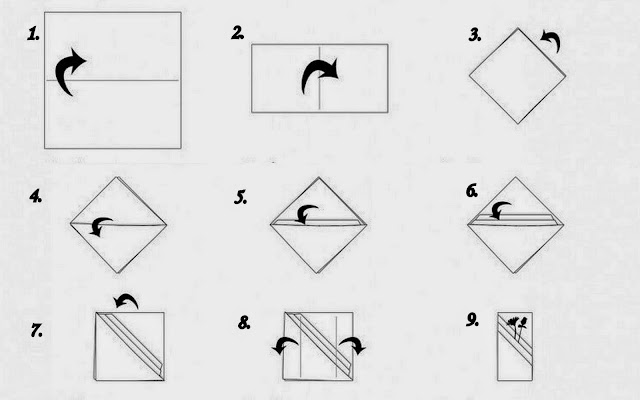 1.

2.

3.

4.

5.

6.

7.

8.

9.