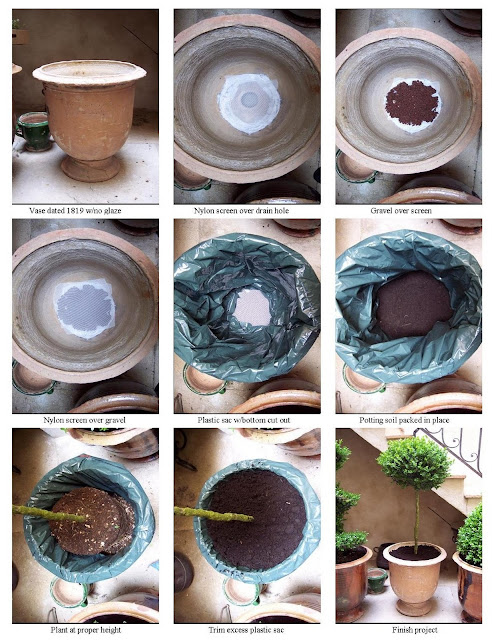 Vase dated 1819 w/no glaze

Nylon screen over drain hole

Gravel over screen

Nylon screen over gravel

Plastic sac w/bottom cut out

Potting soil packed in place

Plant at proper height

Trim excess plastic sac

Finish project