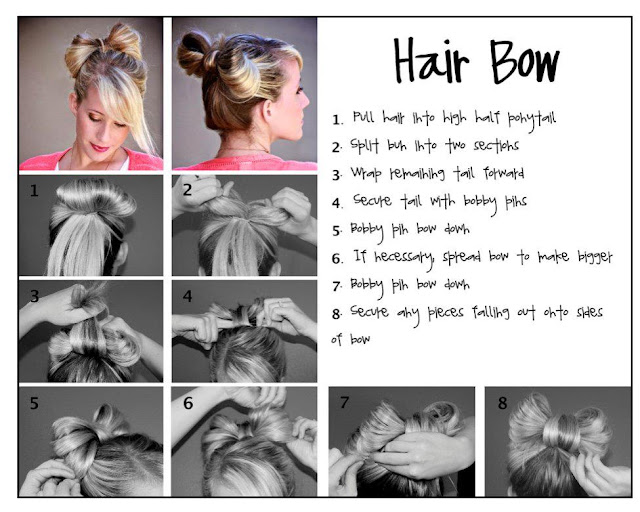 Hair Bow

1. Pull hair into high half ponytail
2. Split bun into two sections
3. Wrap remaining tail forward
4. Secure tail with bobby pins
5. Bobby pin bow down
6. If necessary, spread bow to make bigger
7. Bobby pin bow down
8. Secure any pieces falling out onto sides of bow

1
2
3
4
5
6
7
8