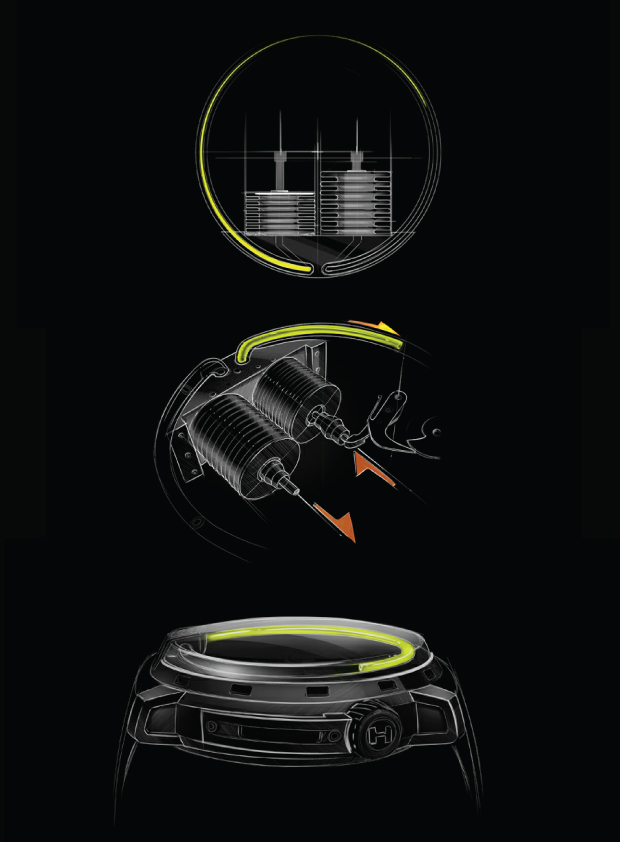 H