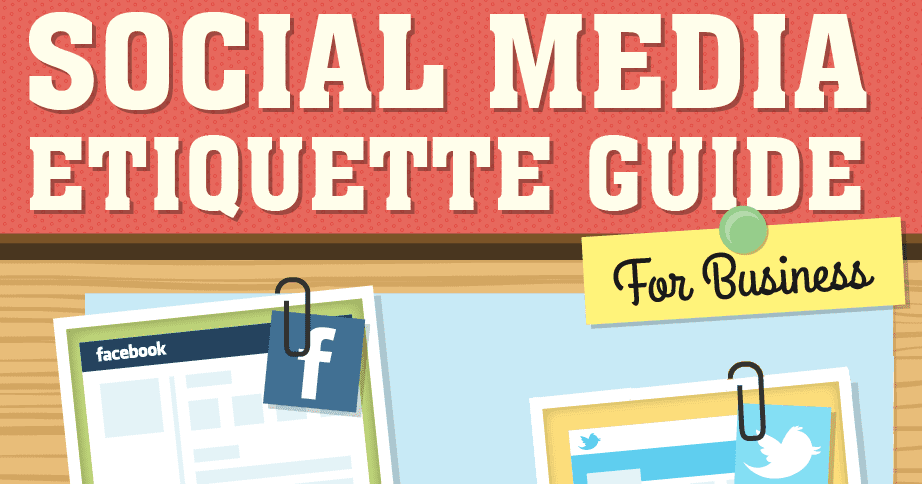 SOCIAL MEDIA ETIQUETTE GUIDE

For Business

facebook

f