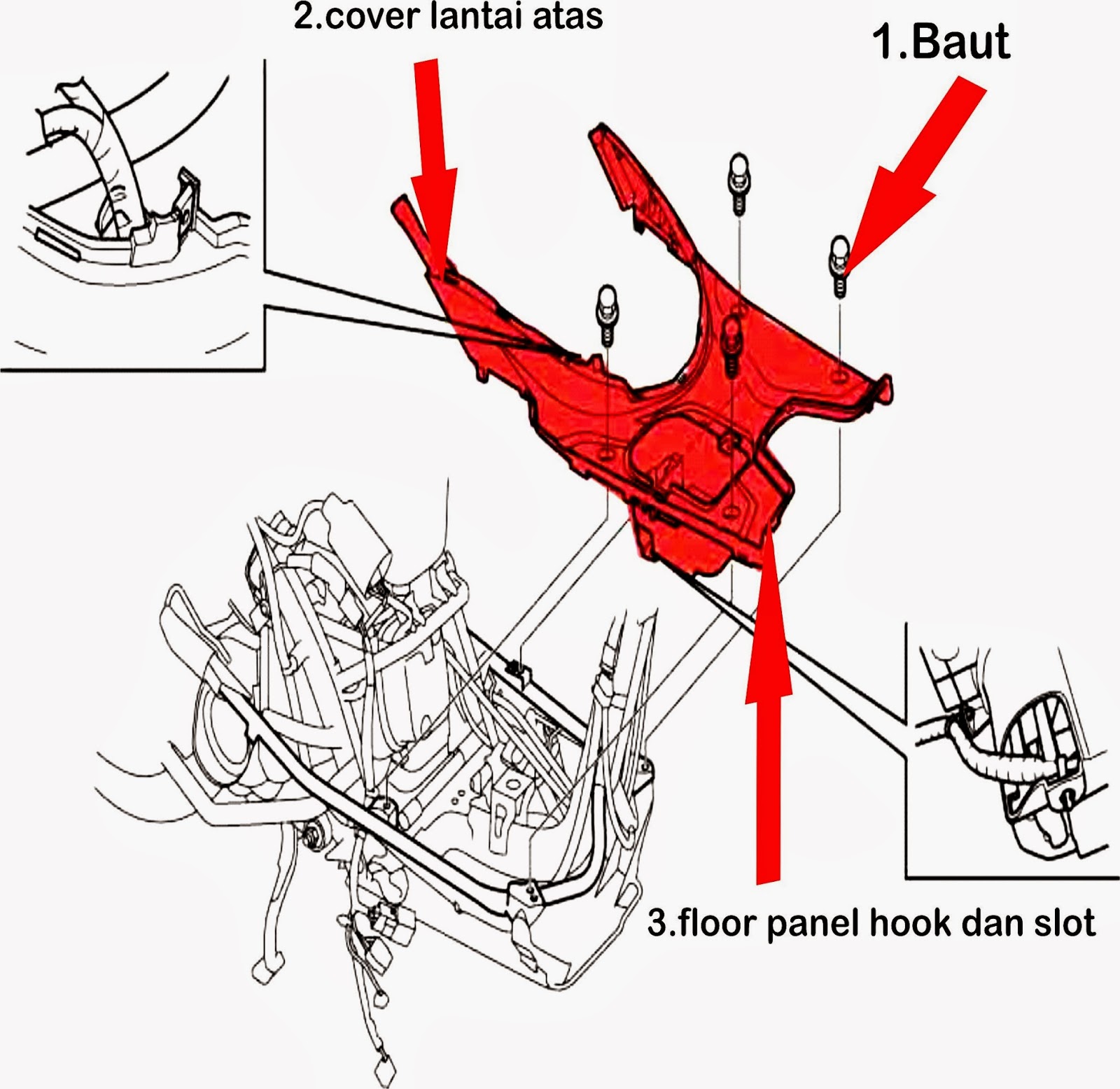 2.cover lantai atas

1.Baut

3.floor panel hook dan slot