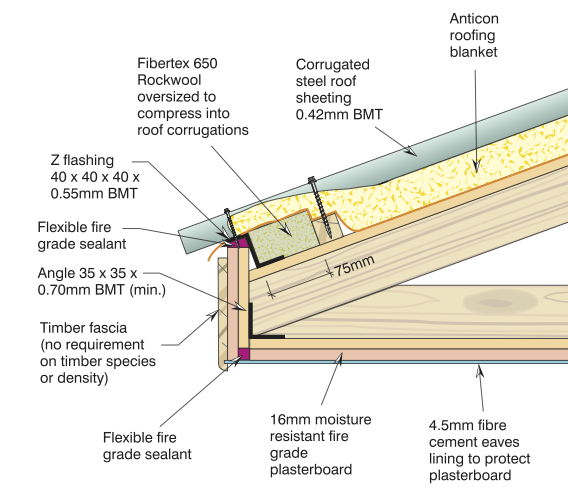 Anticon roofing blanket

Fibertex 650 Rockwool oversized to compress into roof corrugations

Corrugated steel roof sheeting 0.42mm BMT

Z flashing 40 x 40 x 40 x 0.55mm BMT

Flexible fire grade sealant

Angle 35 x 35 x 0.70mm BMT (min.)

75mm

Timber fascia (no requirement on timber species or density)

Flexible fire grade sealant

16mm moisture resistant fire grade plasterboard

4.5mm fibre cement eaves lining to protect plasterboard