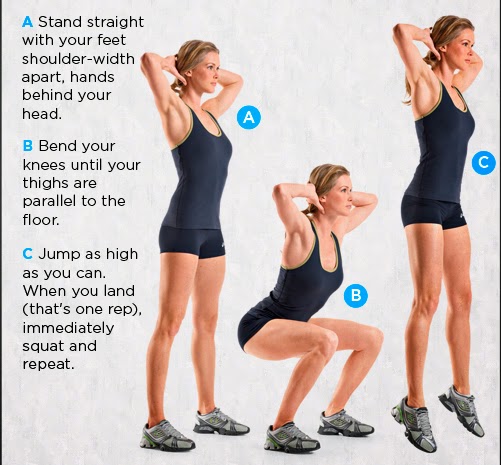 A Stand straight with your feet shoulder-width apart, hands behind your head.

B Bend your knees until your thighs are parallel to the floor.

C Jump as high as you can. When you land (that's one rep), immediately squat and repeat.

A

B

C