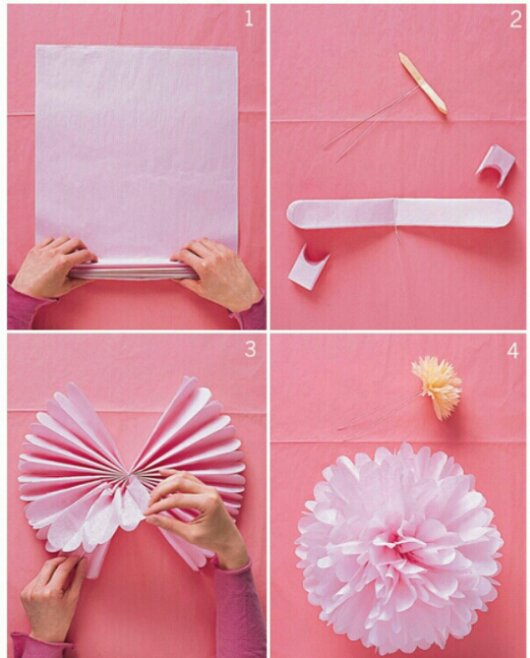 1

2

3

4