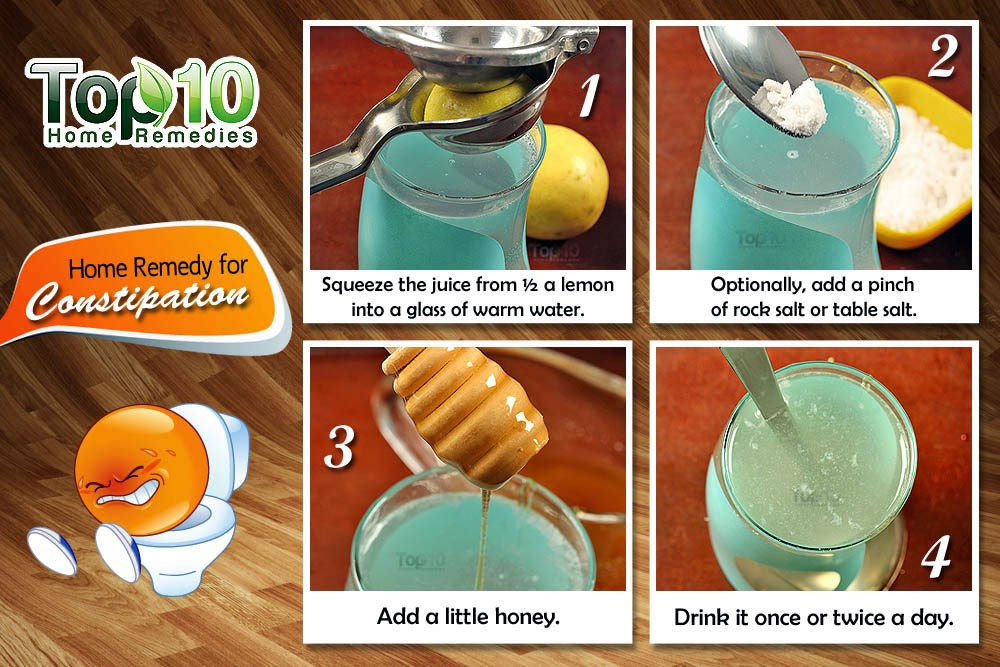 Top 10 Home Remedies

Home Remedy for Constipation

1
Top10
Squeeze the juice from ½ a lemon into a glass of warm water.

2
Top10
Optionally, add a pinch of rock salt or table salt.

3
Top10
Add a little honey.

4
Top10
Drink it once or twice a day.