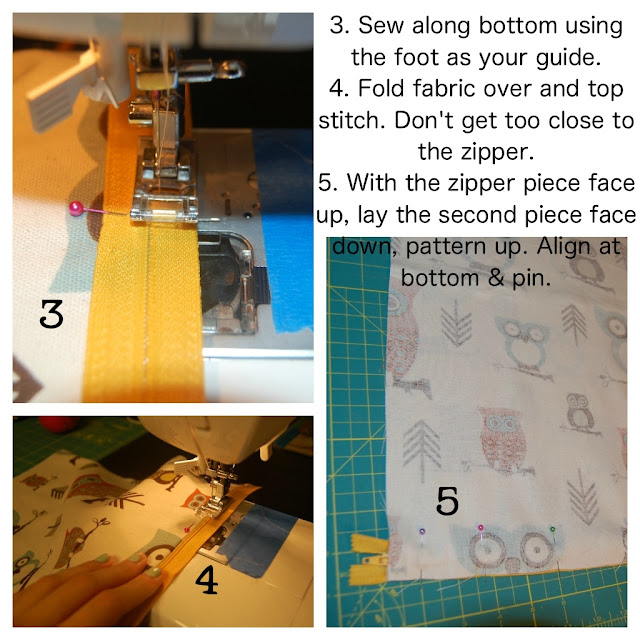 3. Sew along bottom using the foot as your guide.
4. Fold fabric over and top stitch. Don't get too close to the zipper.
5. With the zipper piece face up, lay the second piece face down, pattern up. Align at bottom & pin.

3

4

5