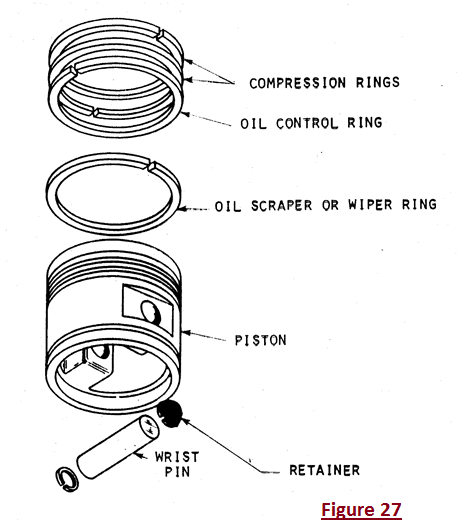 COMPRESSION RINGS
OIL CONTROL RING
OIL SCRAPER OR WIPER RING
PISTON
WRIST PIN
RETAINER
Figure 27