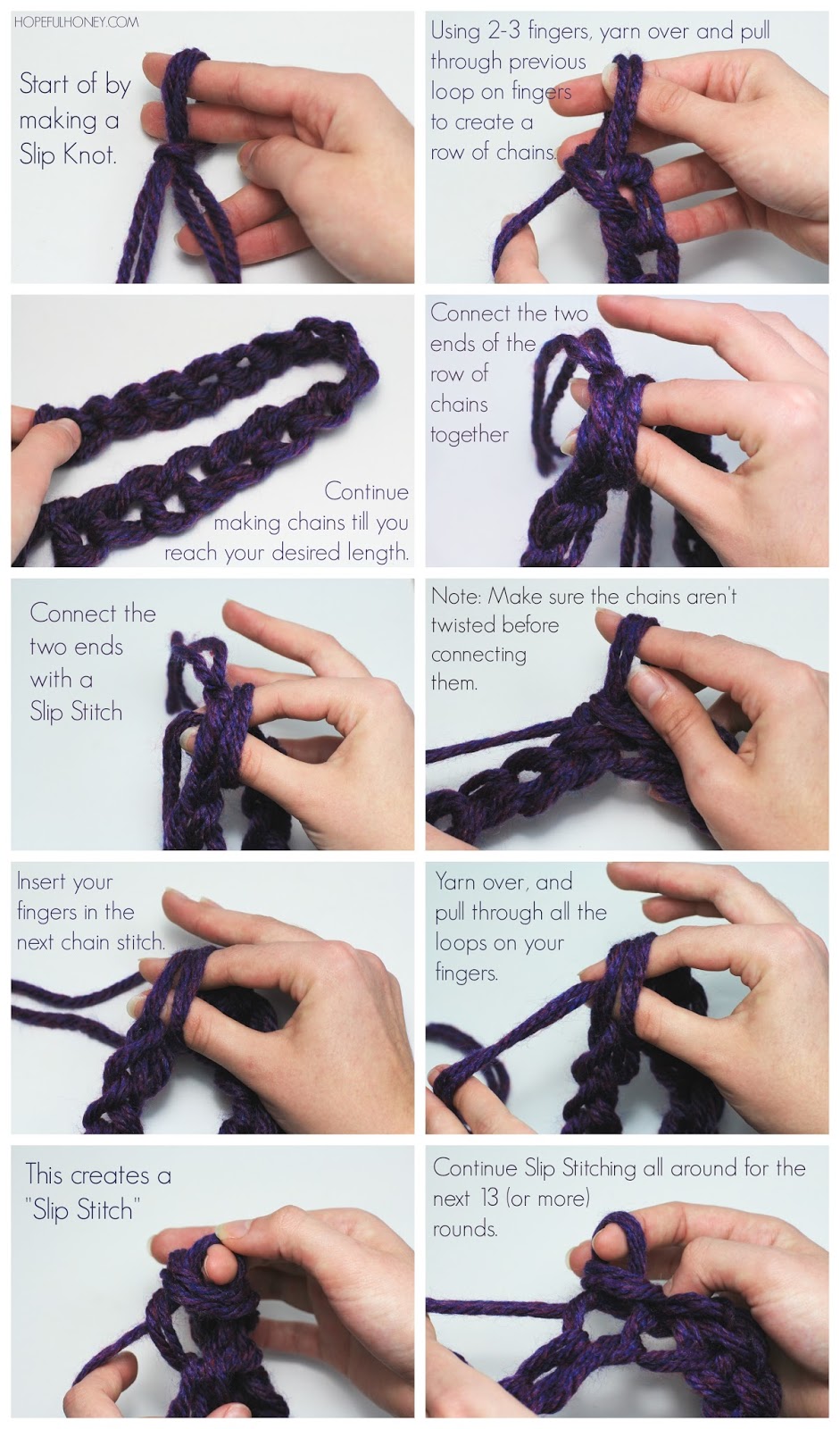 HOPEFULHONEY.COM

Start of by making a Slip Knot.

Using 2-3 fingers, yarn over and pull through previous loop on fingers to create a row of chains.

Continue making chains till you reach your desired length.

Connect the two ends of the row of chains together

Connect the two ends with a Slip Stitch

Note: Make sure the chains aren't twisted before connecting them.

Insert your fingers in the next chain stitch.

Yarn over, and pull through all the loops on your fingers.

This creates a "Slip Stitch"

Continue Slip Stitching all around for the next 13 (or more) rounds.