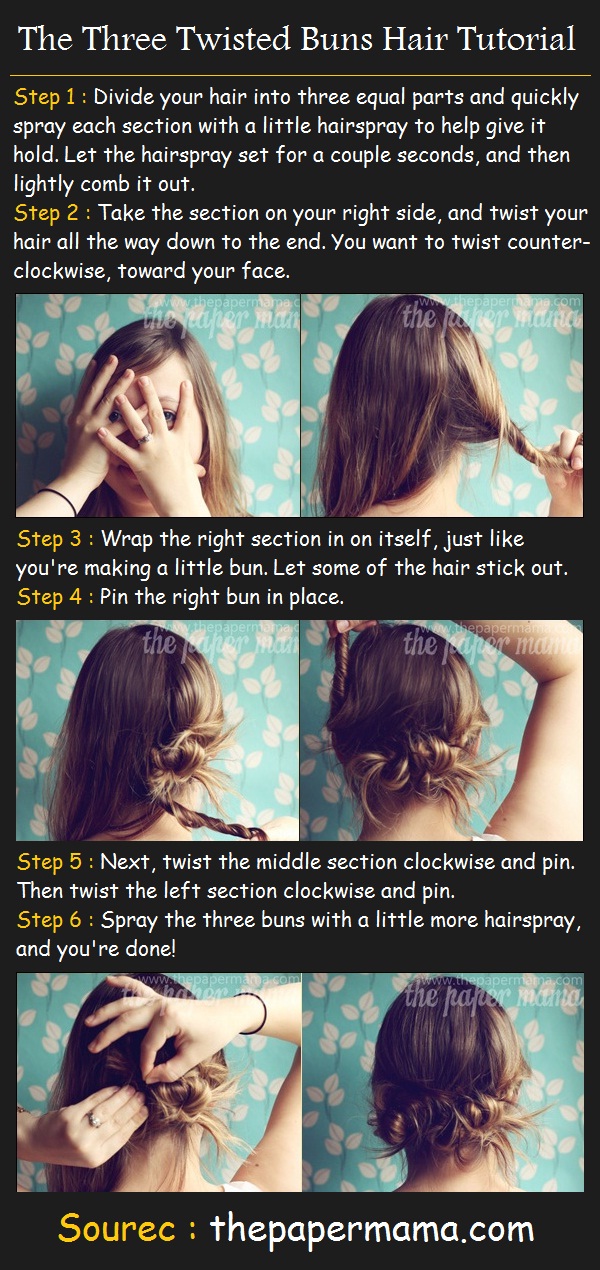 The Three Twisted Buns Hair Tutorial

Step 1 : Divide your hair into three equal parts and quickly spray each section with a little hairspray to help give it hold. Let the hairspray set for a couple seconds, and then lightly comb it out.
Step 2 : Take the section on your right side, and twist your hair all the way down to the end. You want to twist counter-clockwise, toward your face.

www.thepapermama.com
the paper mama
www.thepapermama.com
the paper mama

Step 3 : Wrap the right section in on itself, just like you're making a little bun. Let some of the hair stick out.
Step 4 : Pin the right bun in place.

www.thepapermama.com
the paper mama
www.thepapermama.com
the paper mama

Step 5 : Next, twist the middle section clockwise and pin. Then twist the left section clockwise and pin.
Step 6 : Spray the three buns with a little more hairspray, and you're done!

www.thepapermama.com
the paper mama
www.thepapermama.com
the paper mama

Sourec : thepapermama.com