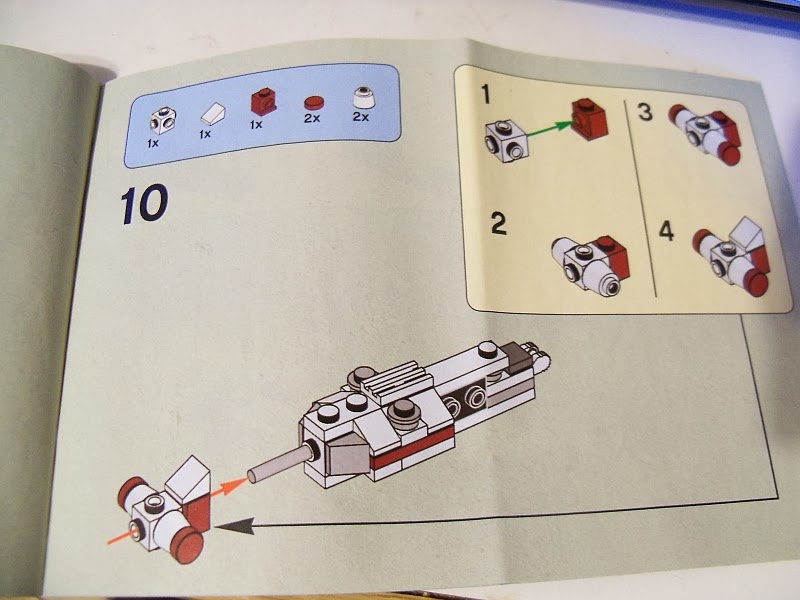 1x 1x 1x 2x 2x

10

1

2

3

4