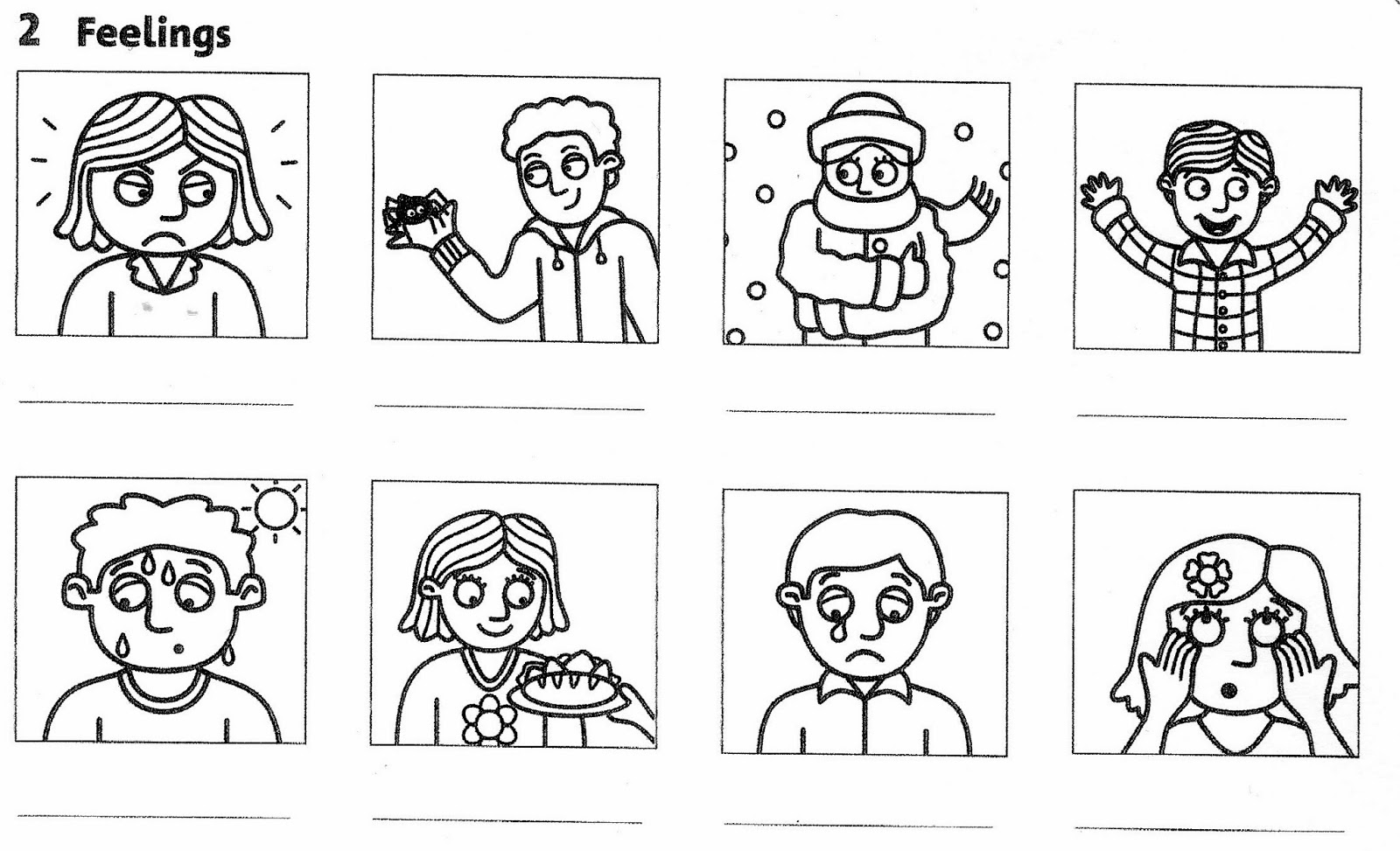 2 Feelings

____ ____ ____ ____

____ ____ ____ ____