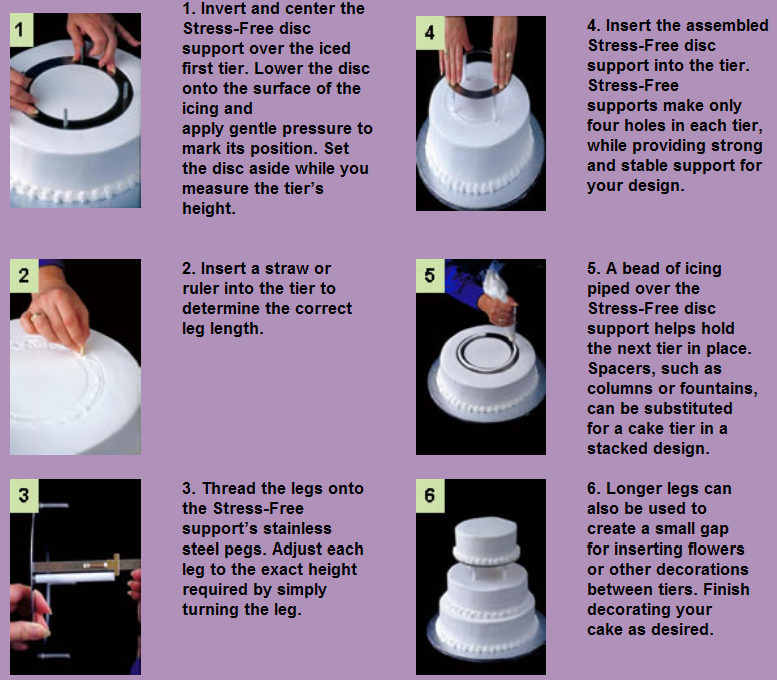 1

1. Invert and center the Stress-Free disc support over the iced first tier. Lower the disc onto the surface of the icing and apply gentle pressure to mark its position. Set the disc aside while you measure the tier's height.

2

2. Insert a straw or ruler into the tier to determine the correct leg length.

3

3. Thread the legs onto the Stress-Free support's stainless steel pegs. Adjust each leg to the exact height required by simply turning the leg.

4

4. Insert the assembled Stress-Free disc support into the tier. Stress-Free supports make only four holes in each tier, while providing strong and stable support for your design.

5

5. A bead of icing piped over the Stress-Free disc support helps hold the next tier in place. Spacers, such as columns or fountains, can be substituted for a cake tier in a stacked design.

6

6. Longer legs can also be used to create a small gap for inserting flowers or other decorations between tiers. Finish decorating your cake as desired.