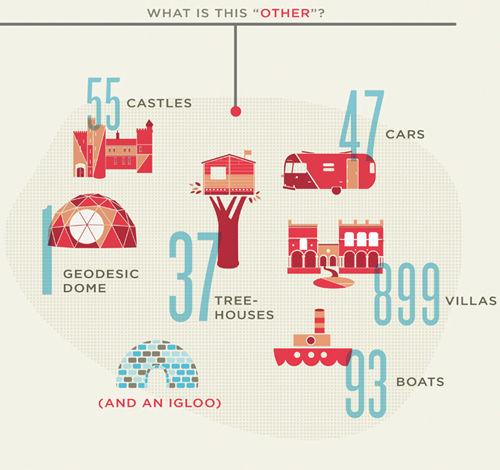 WHAT IS THIS "OTHER"?

55 CASTLES

47 CARS

1 GEODESIC DOME

37 TREE-HOUSES

899 VILLAS

93 BOATS

(AND AN IGLOO)