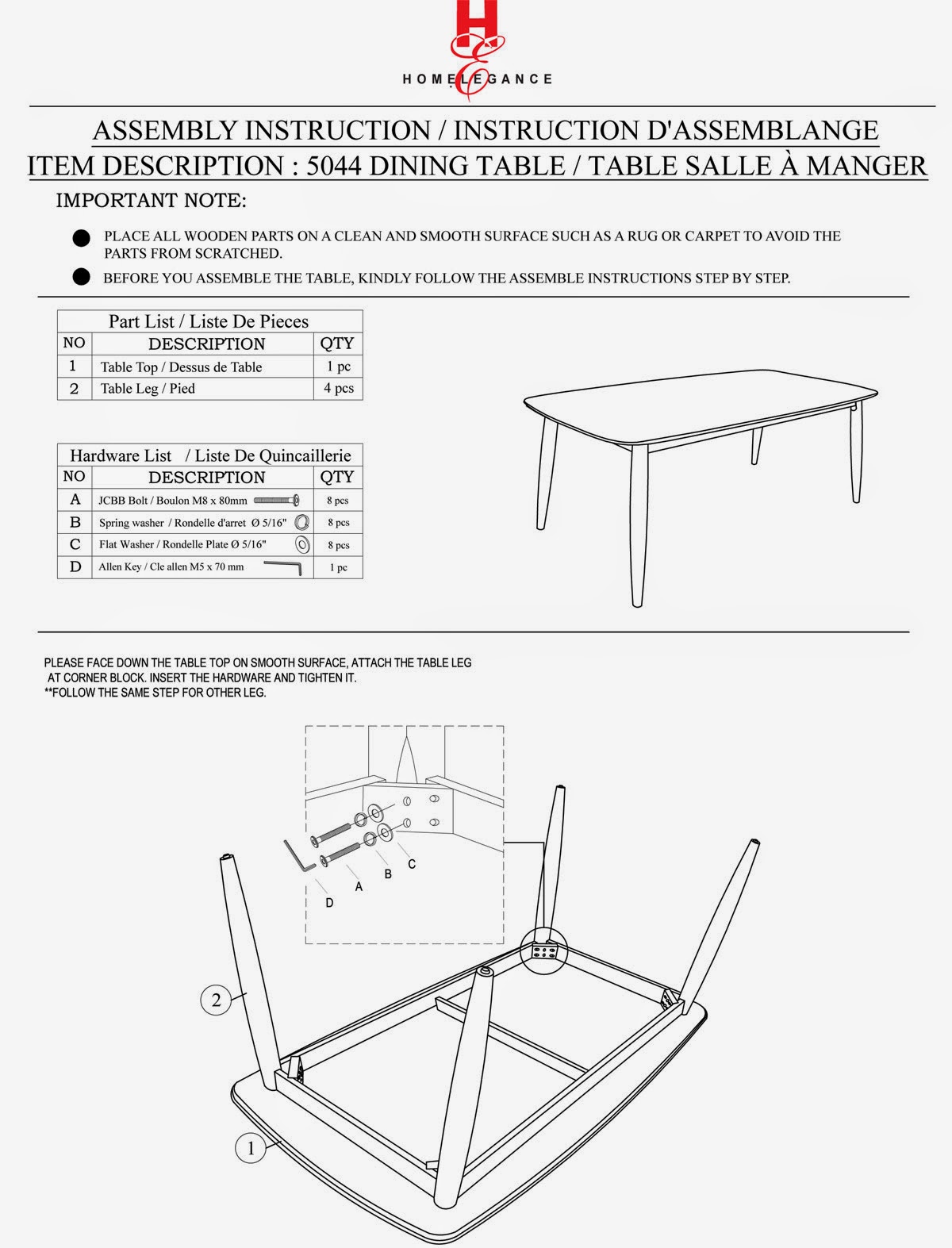 HOMELEGANCE

ASSEMBLY INSTRUCTION / INSTRUCTION D'ASSEMBLANGE
ITEM DESCRIPTION : 5044 DINING TABLE / TABLE SALLE À MANGER

IMPORTANT NOTE:

PLACE ALL WOODEN PARTS ON A CLEAN AND SMOOTH SURFACE SUCH AS A RUG OR CARPET TO AVOID THE PARTS FROM SCRATCHED.

BEFORE YOU ASSEMBLE THE TABLE, KINDLY FOLLOW THE ASSEMBLE INSTRUCTIONS STEP BY STEP.

Part List / Liste De Pieces

| NO | DESCRIPTION | QTY |
|---|---|---|
| 1 | Table Top / Dessus de Table | 1 pc |
| 2 | Table Leg / Pied | 4 pcs |

Hardware List / Liste De Quincaillerie

| NO | DESCRIPTION | QTY |
|---|---|---|
| A | JCBB Bolt / Boulon M8 x 80mm | 8 pcs |
| B | Spring washer / Rondelle d'arret Ø 5/16" | 8 pcs |
| C | Flat Washer / Rondelle Plate Ø 5/16" | 8 pcs |
| D | Allen Key / Cle allen M5 x 70 mm | 1 pc |

PLEASE FACE DOWN THE TABLE TOP ON SMOOTH SURFACE, ATTACH THE TABLE LEG AT CORNER BLOCK. INSERT THE HARDWARE AND TIGHTEN IT.
**FOLLOW THE SAME STEP FOR OTHER LEG.

D A B C

2

1