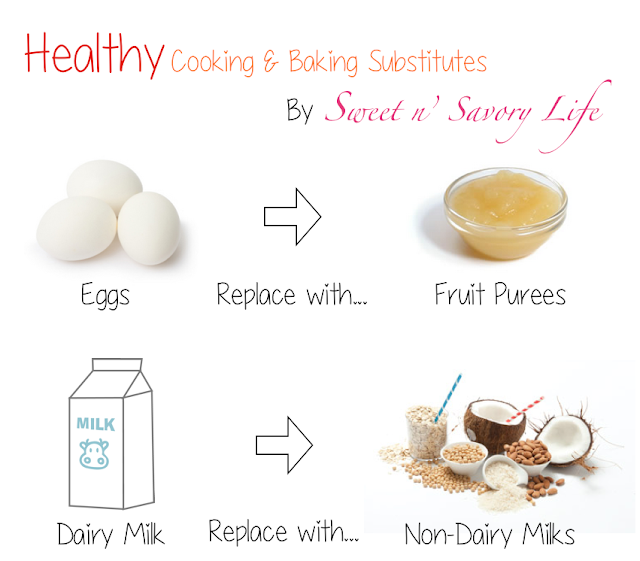 Healthy Cooking & Baking Substitutes

By Sweet n' Savory Life

Eggs

Replace with...

Fruit Purees

MILK

Dairy Milk

Replace with...

Non-Dairy Milks