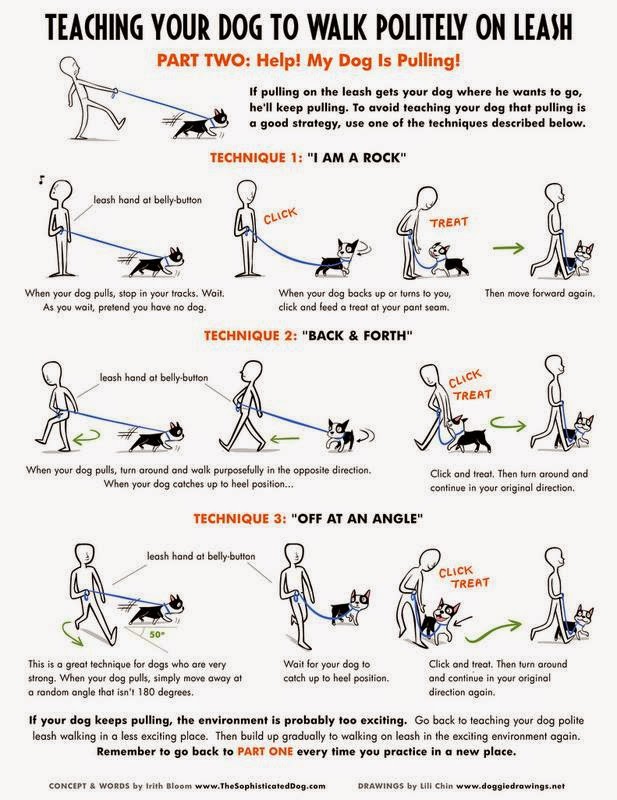 TEACHING YOUR DOG TO WALK POLITELY ON LEASH

PART TWO: Help! My Dog Is Pulling!

If pulling on the leash gets your dog where he wants to go, he'll keep pulling. To avoid teaching your dog that pulling is a good strategy, use one of the techniques described below.

TECHNIQUE 1: "I AM A ROCK"

leash hand at belly-button

CLICK

TREAT

When your dog pulls, stop in your tracks. Wait. As you wait, pretend you have no dog.

When your dog backs up or turns to you, click and feed a treat at your pant seam.

Then move forward again.

TECHNIQUE 2: "BACK & FORTH"

leash hand at belly-button

CLICK TREAT

When your dog pulls, turn around and walk purposefully in the opposite direction. When your dog catches up to heel position...

Click and treat. Then turn around and continue in your original direction.

TECHNIQUE 3: "OFF AT AN ANGLE"

leash hand at belly-button

50°

CLICK TREAT

This is a great technique for dogs who are very strong. When your dog pulls, simply move away at a random angle that isn't 180 degrees.

Wait for your dog to catch up to heel position.

Click and treat. Then turn around and continue in your original direction again.

If your dog keeps pulling, the environment is probably too exciting. Go back to teaching your dog polite leash walking in a less exciting place. Then build up gradually to walking on leash in the exciting environment again.
Remember to go back to PART ONE every time you practice in a new place.

CONCEPT & WORDS by Irith Bloom www.TheSophisticatedDog.com

DRAWINGS by Lili Chin www.doggiedrawings.net